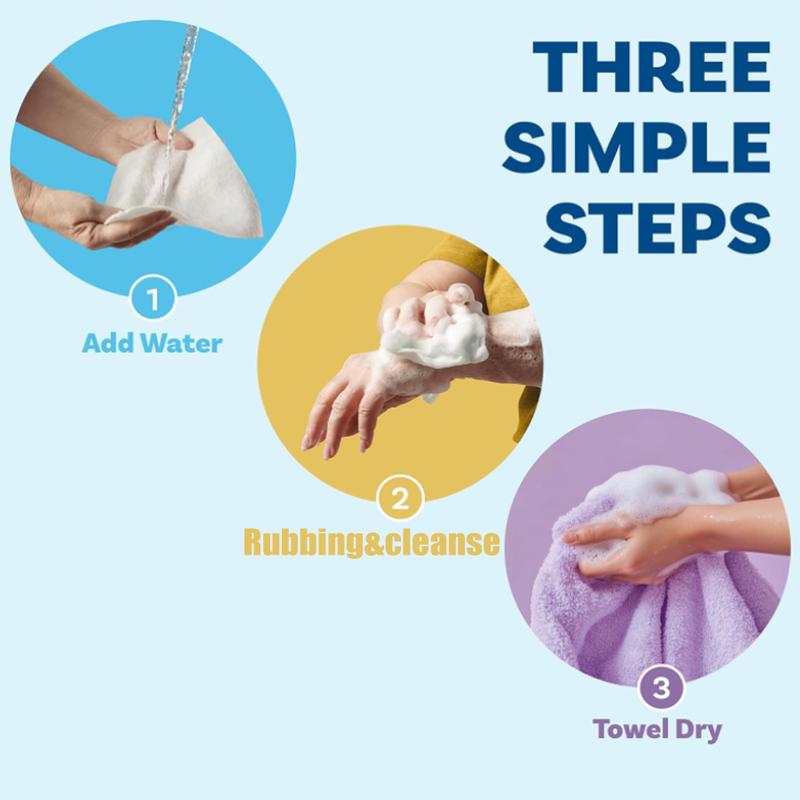 THREE SIMPLE STEPS

1
Add Water

2
Rubbing&cleanse

3
Towel Dry