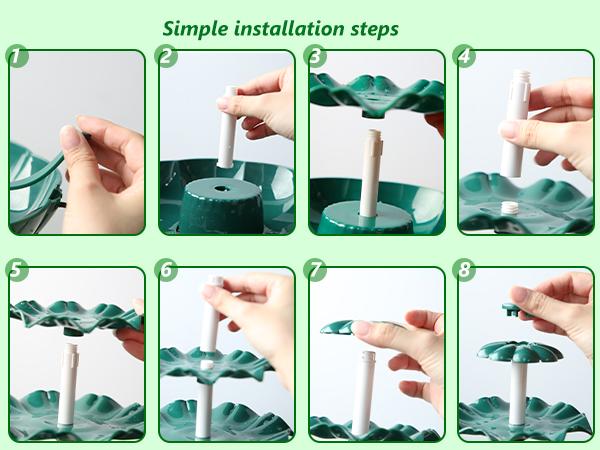 Simple installation steps

1

2

3

4

5

6

7

8