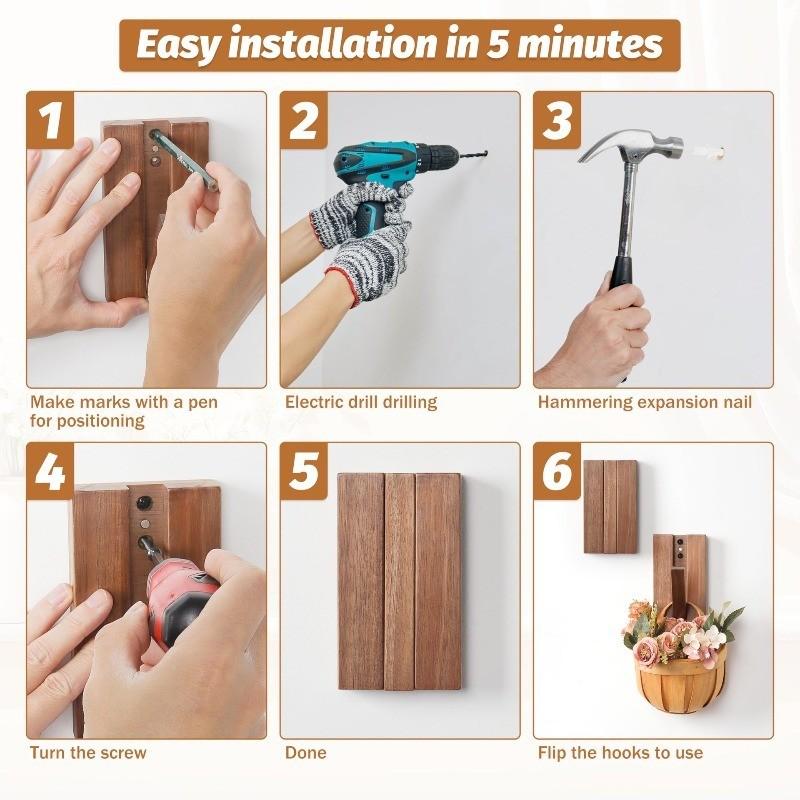 Easy installation in 5 minutes

1

Make marks with a pen for positioning

2

Electric drill drilling

3

Hammering expansion nail

4

Turn the screw

5

Done

6

Flip the hooks to use