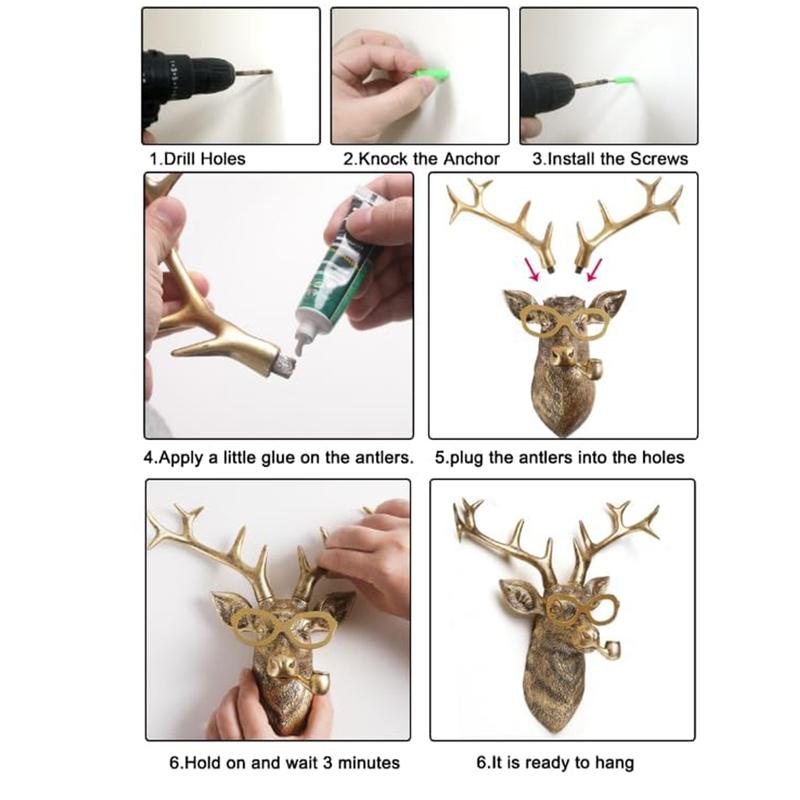 1.Drill Holes

2.Knock the Anchor

3.Install the Screws

4.Apply a little glue on the antlers.

5.plug the antlers into the holes

6.Hold on and wait 3 minutes

6.It is ready to hang