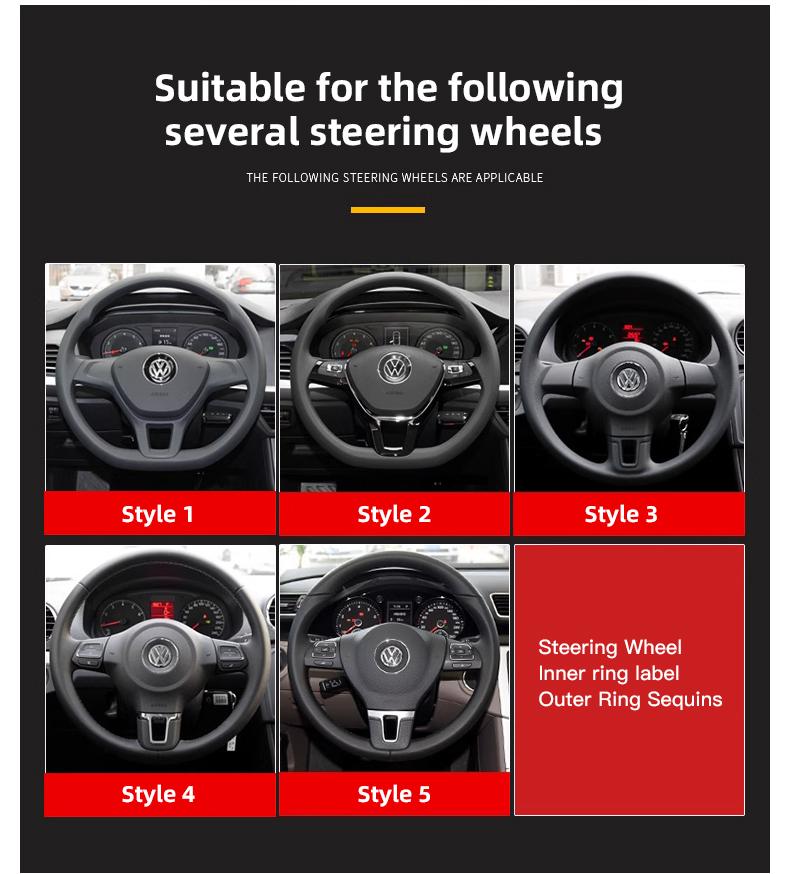 Suitable for the following several steering wheels

THE FOLLOWING STEERING WHEELS ARE APPLICABLE

Style 1

Style 2

Style 3

Style 4

Style 5

Steering Wheel
Inner ring label
Outer Ring Sequins