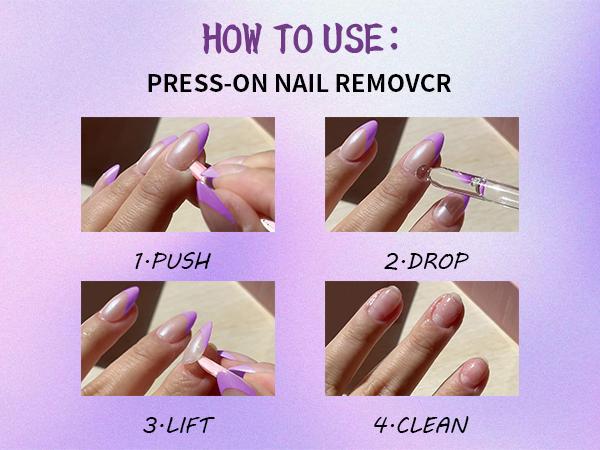 HOW TO USE:

PRESS-ON NAIL REMOVCR

1·PUSH

2·DROP

3·LIFT

4·CLEAN