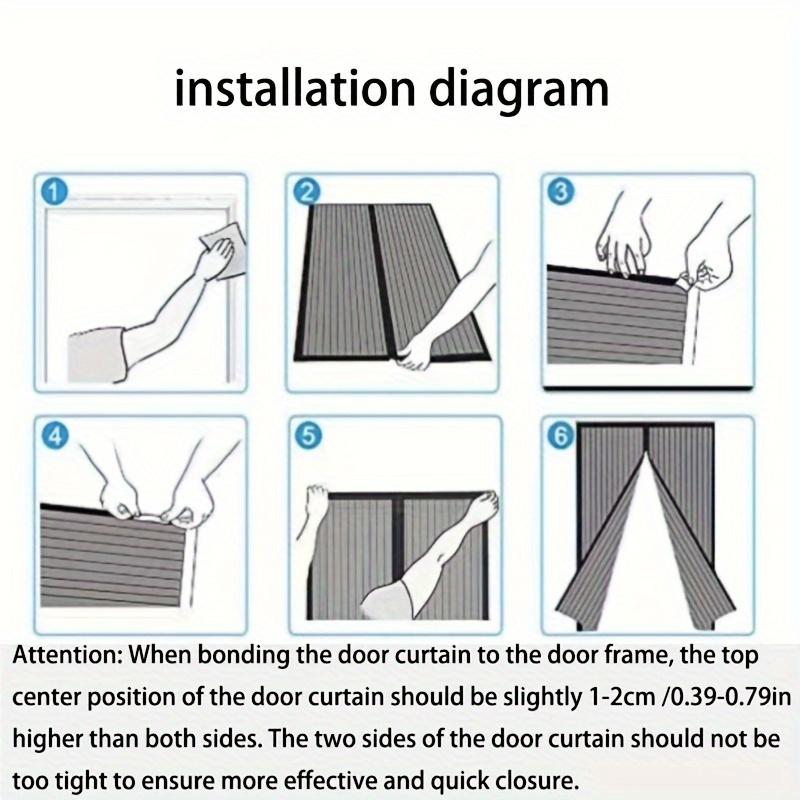 installation diagram

1

2

3

4

5

6

Attention: When bonding the door curtain to the door frame, the top center position of the door curtain should be slightly 1-2cm /0.39-0.79in higher than both sides. The two sides of the door curtain should not be too tight to ensure more effective and quick closure.