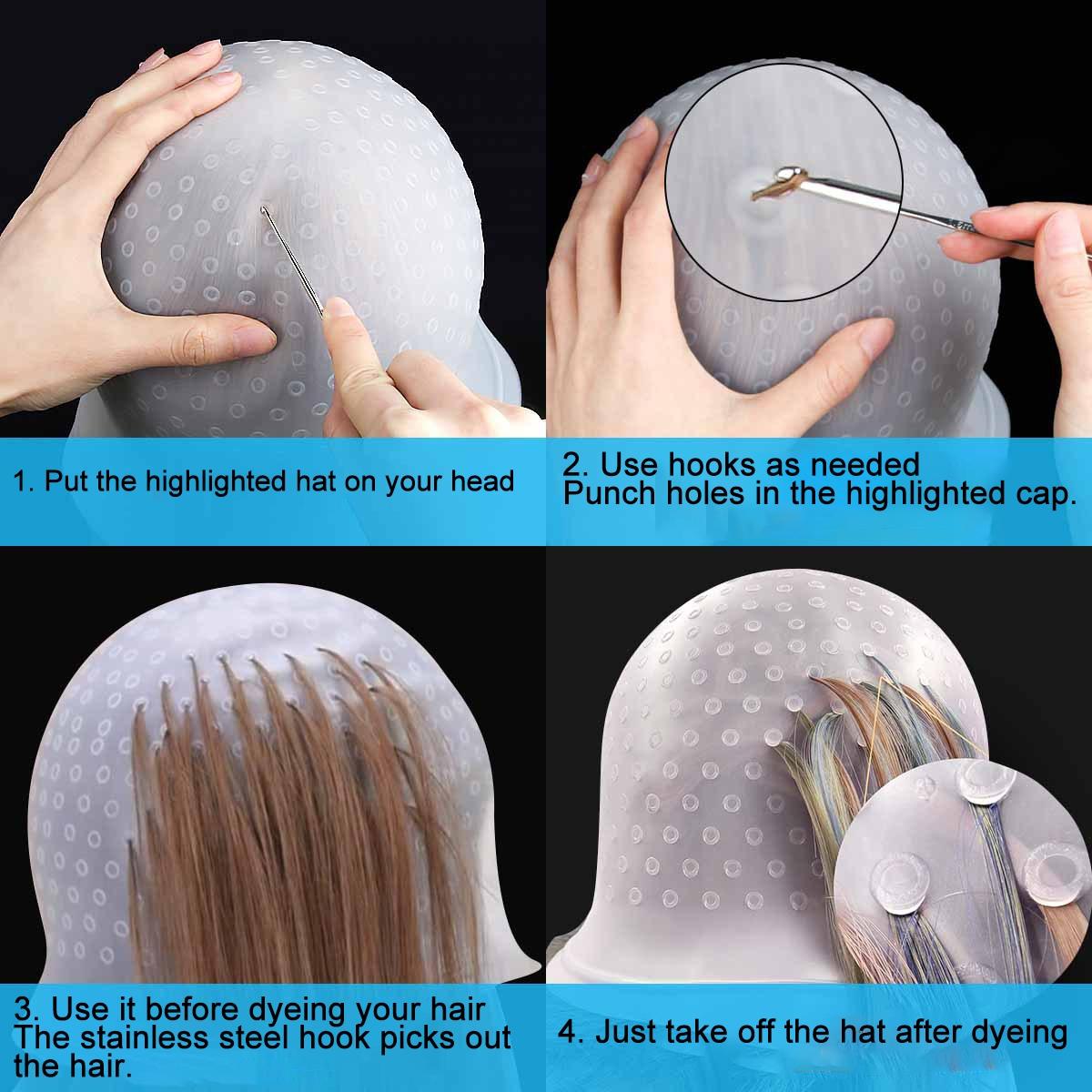 1. Put the highlighted hat on your head

2. Use hooks as needed
Punch holes in the highlighted cap.

3. Use it before dyeing your hair
The stainless steel hook picks out the hair.

4. Just take off the hat after dyeing