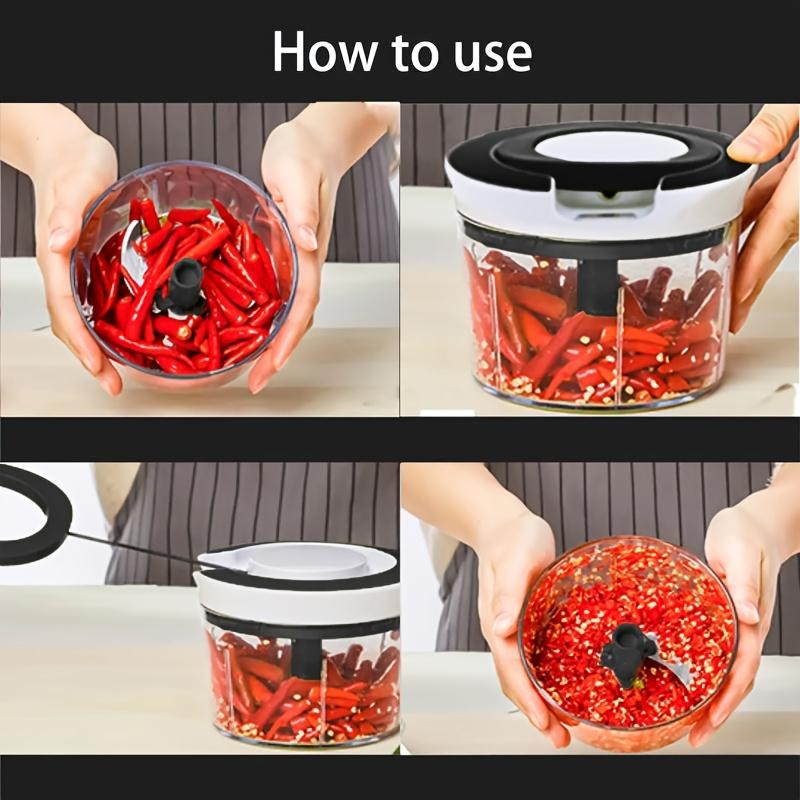 How to use