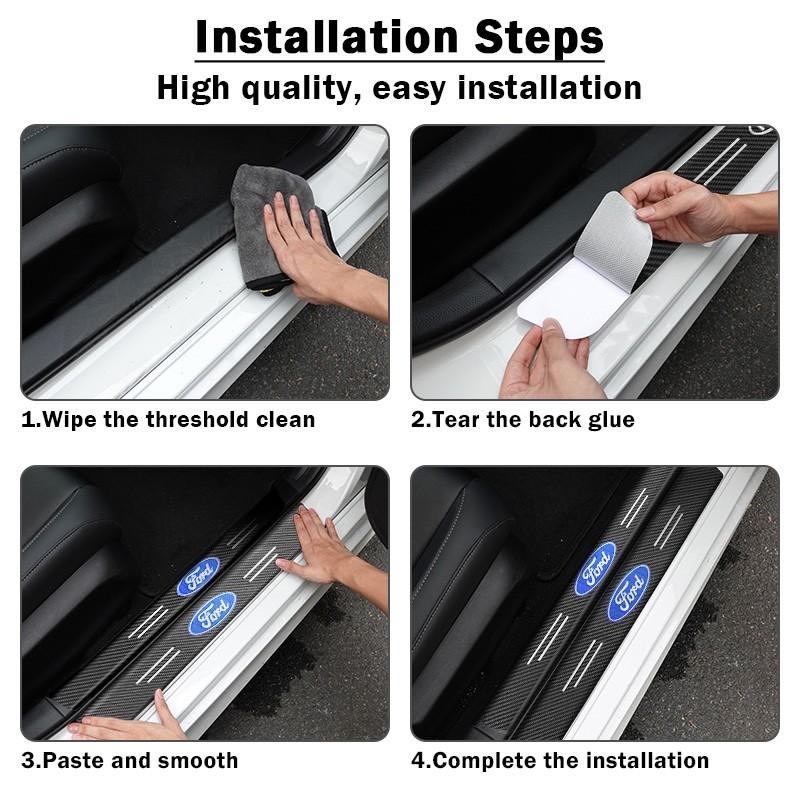 Installation Steps

High quality, easy installation

1.Wipe the threshold clean

2.Tear the back glue

Ford

Ford

3.Paste and smooth

Ford

Ford

4.Complete the installation