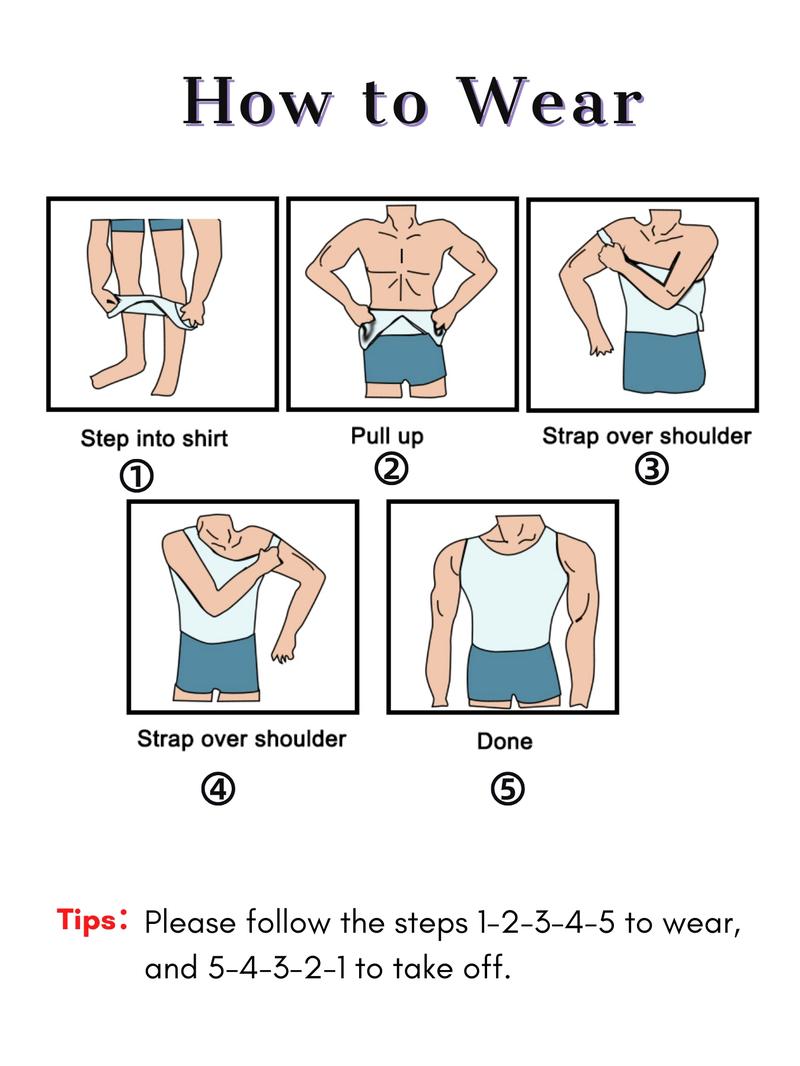 How to Wear

Step into shirt
①

Pull up
②

Strap over shoulder
③

Strap over shoulder
④

Done
⑤

Tips: Please follow the steps 1-2-3-4-5 to wear, and 5-4-3-2-1 to take off.