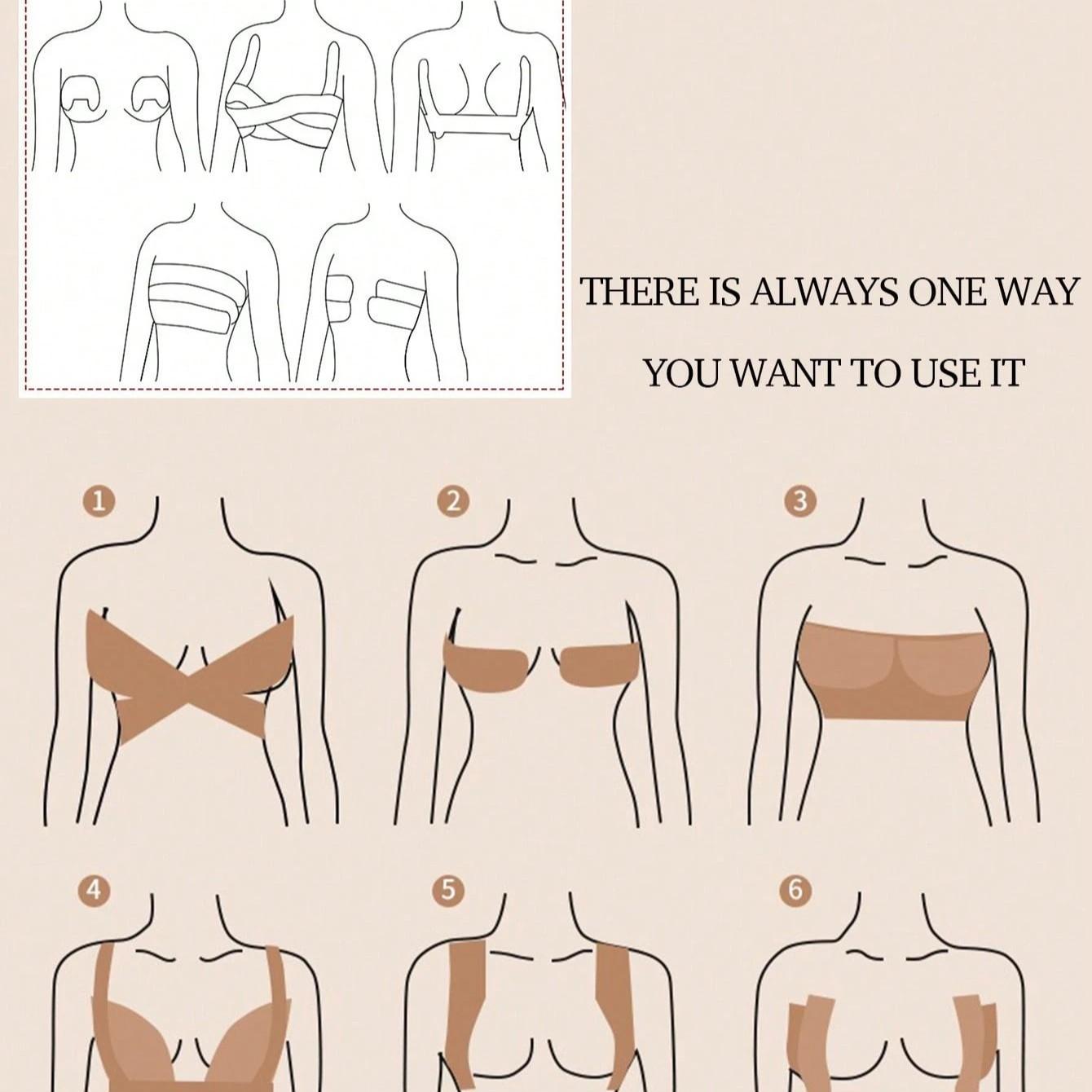 THERE IS ALWAYS ONE WAY

YOU WANT TO USE IT

1

2

3

4

5

6