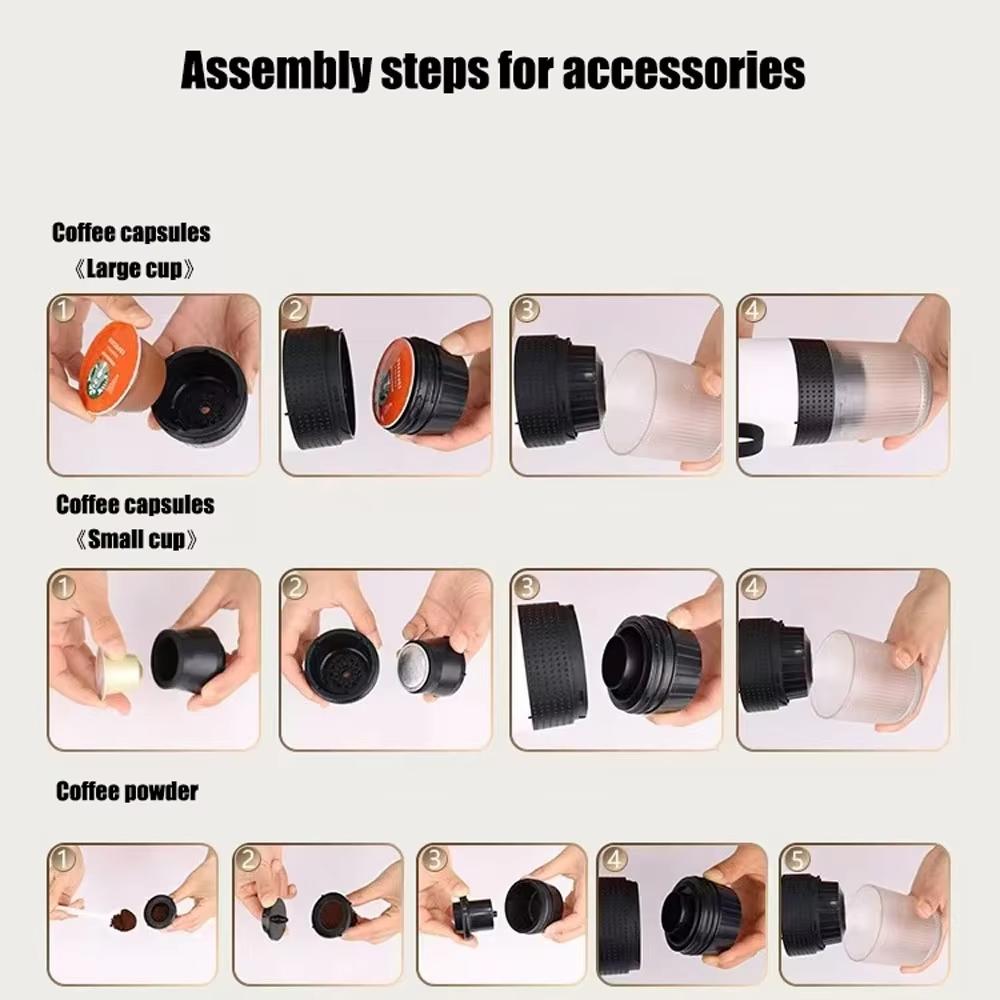 Assembly steps for accessories

Coffee capsules
《Large cup》

1 2 3 4

Coffee capsules
《Small cup》

1 2 3 4

Coffee powder

1 2 3 4 5