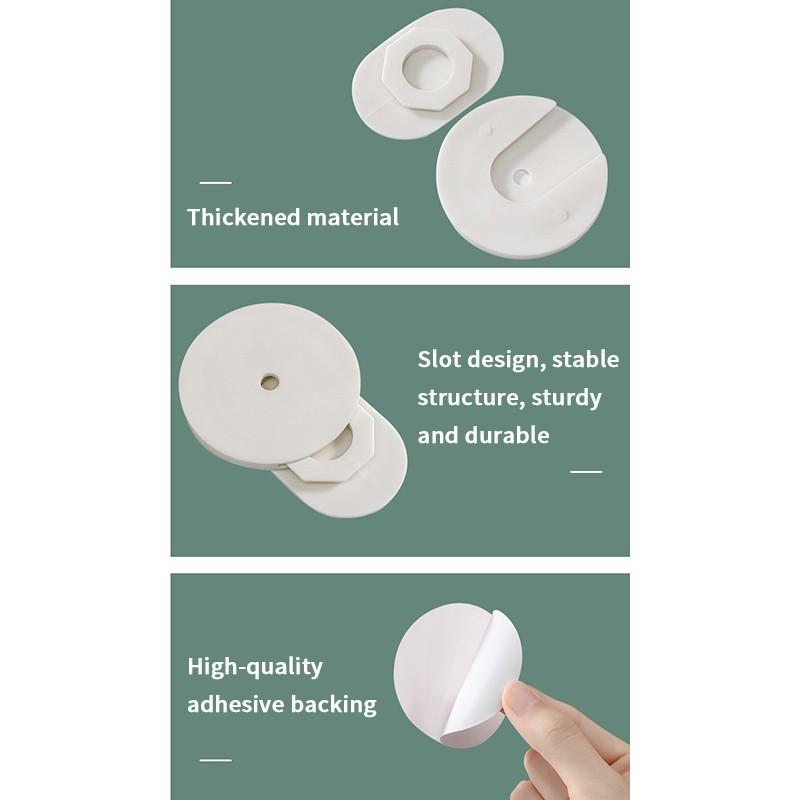 Thickened material

Slot design, stable structure, sturdy and durable

High-quality adhesive backing