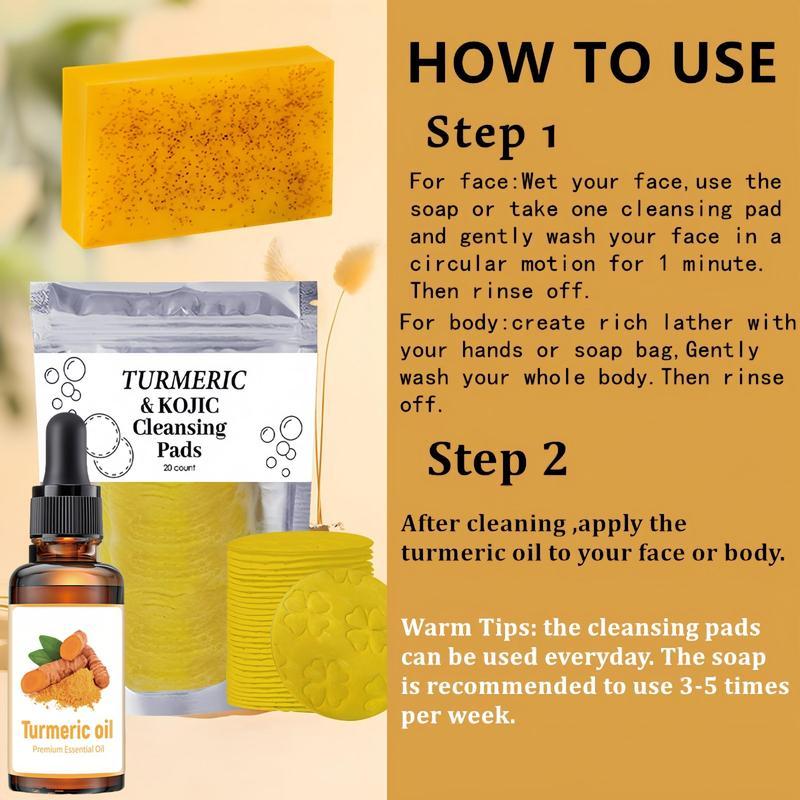 TURMERIC & KOJIC Cleansing Pads
20 count

Turmeric oil
Premium Essential Oil

HOW TO USE

Step 1

For face:Wet your face,use the soap or take one cleansing pad and gently wash your face in a circular motion for 1 minute. Then rinse off.

For body:create rich lather with your hands or soap bag,Gently wash your whole body.Then rinse off.

Step 2

After cleaning ,apply the turmeric oil to your face or body.

Warm Tips: the cleansing pads can be used everyday. The soap is recommended to use 3-5 times per week.