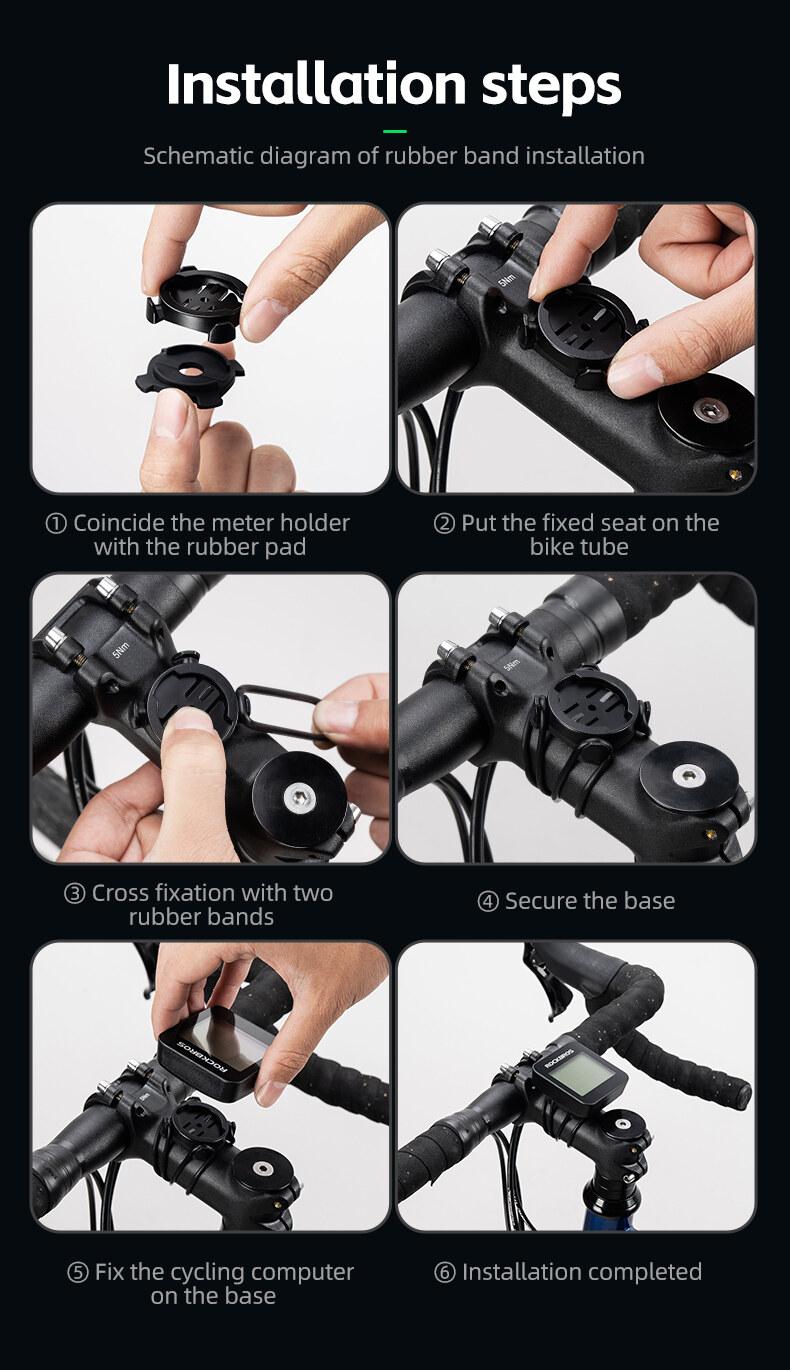 Installation steps

Schematic diagram of rubber band installation

5Nm

① Coincide the meter holder with the rubber pad

② Put the fixed seat on the bike tube

5Nm

5Nm

③ Cross fixation with two rubber bands

④ Secure the base

ROCKBROS

ROCKBROS

⑤ Fix the cycling computer on the base

⑥ Installation completed