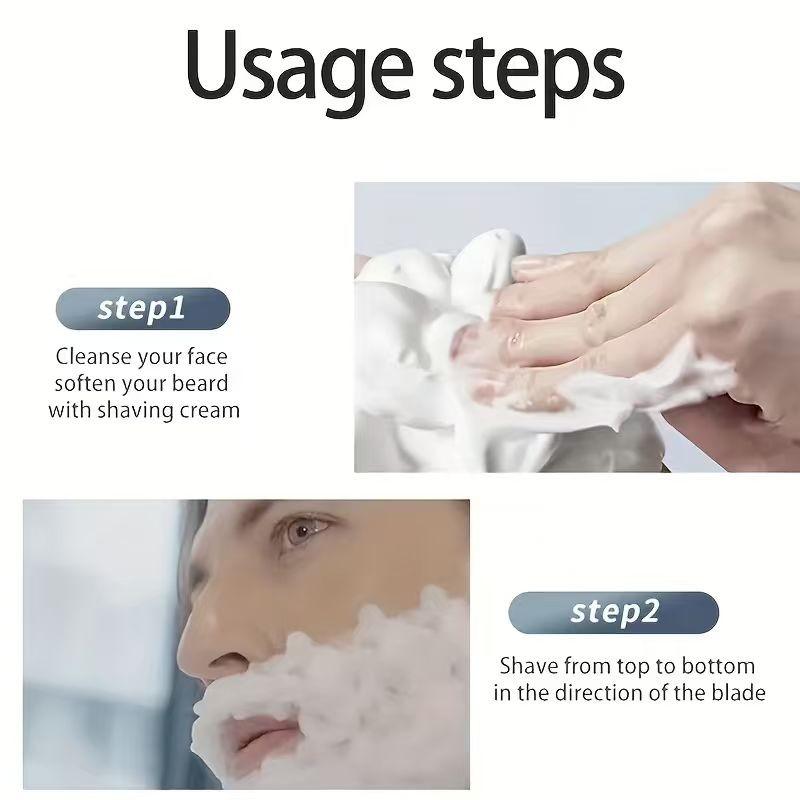 Usage steps

step1

Cleanse your face
soften your beard
with shaving cream

step2

Shave from top to bottom
in the direction of the blade