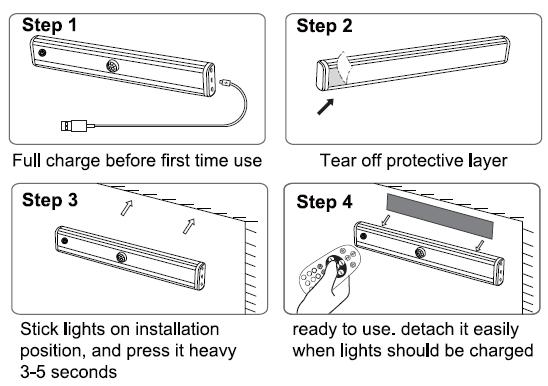 Step 1

Full charge before first time use

Step 2

Tear off protective layer

Step 3

Stick lights on installation position, and press it heavy 3-5 seconds

Step 4

ready to use. detach it easily when lights should be charged