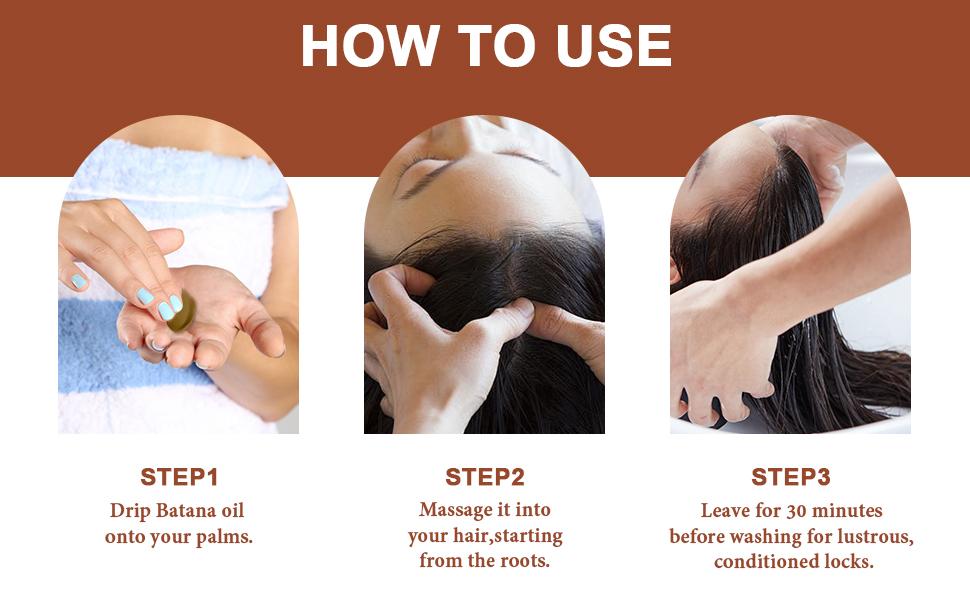 HOW TO USE

STEP1
Drip Batana oil onto your palms.

STEP2
Massage it into your hair,starting from the roots.

STEP3
Leave for 30 minutes before washing for lustrous, conditioned locks.