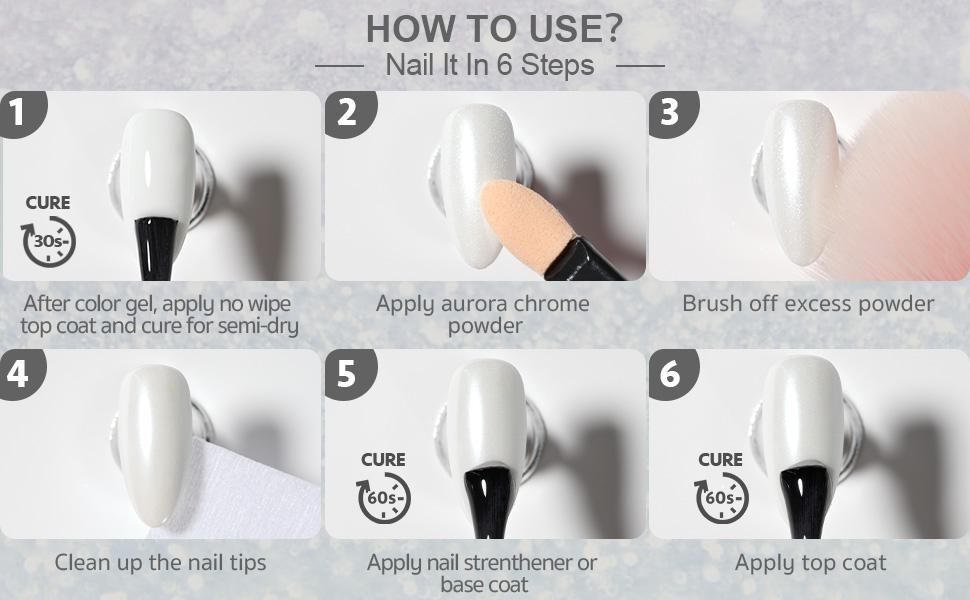 HOW TO USE?
Nail It In 6 Steps

1
CURE
30s
After color gel, apply no wipe top coat and cure for semi-dry

2
Apply aurora chrome powder

3
Brush off excess powder

4
Clean up the nail tips

5
CURE
60s
Apply nail strenthener or base coat

6
CURE
60s
Apply top coat