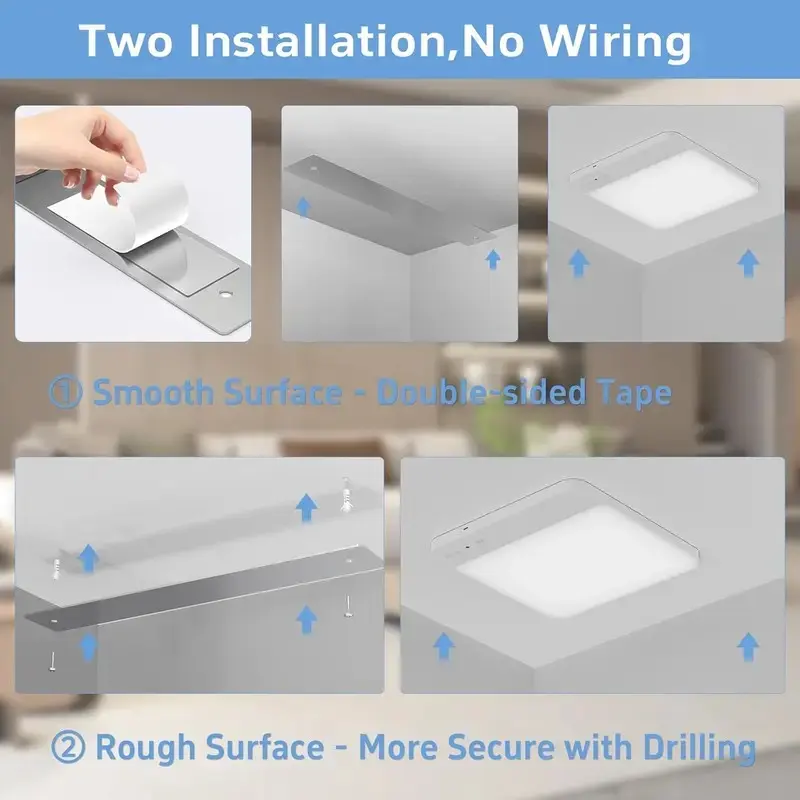 Two Installation,No Wiring

① Smooth Surface - Double-sided Tape

② Rough Surface - More Secure with Drilling