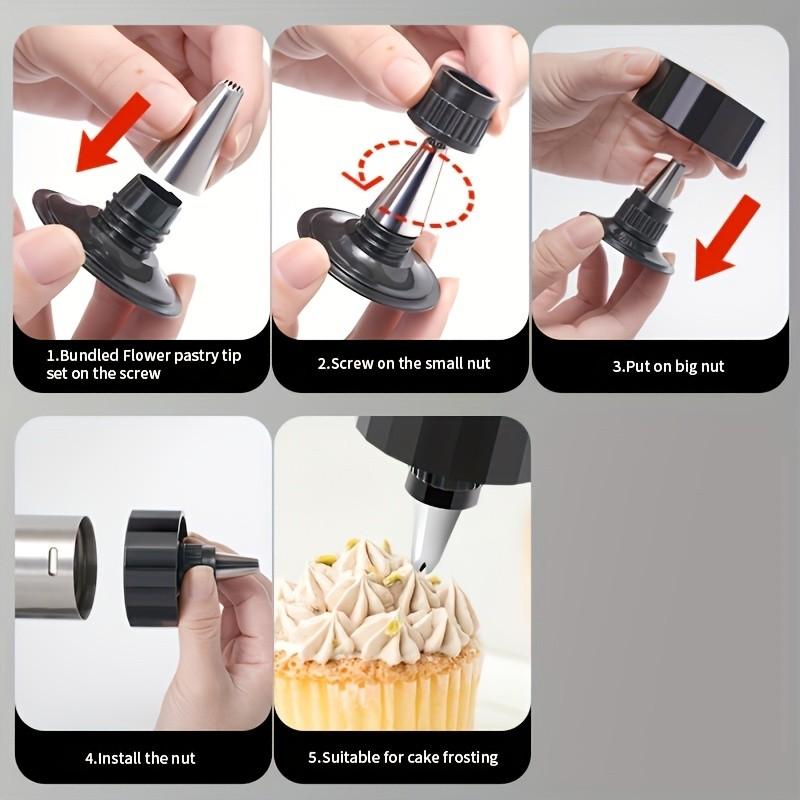 1.Bundled Flower pastry tip set on the screw

2.Screw on the small nut

3.Put on big nut

4.Install the nut

5.Suitable for cake frosting