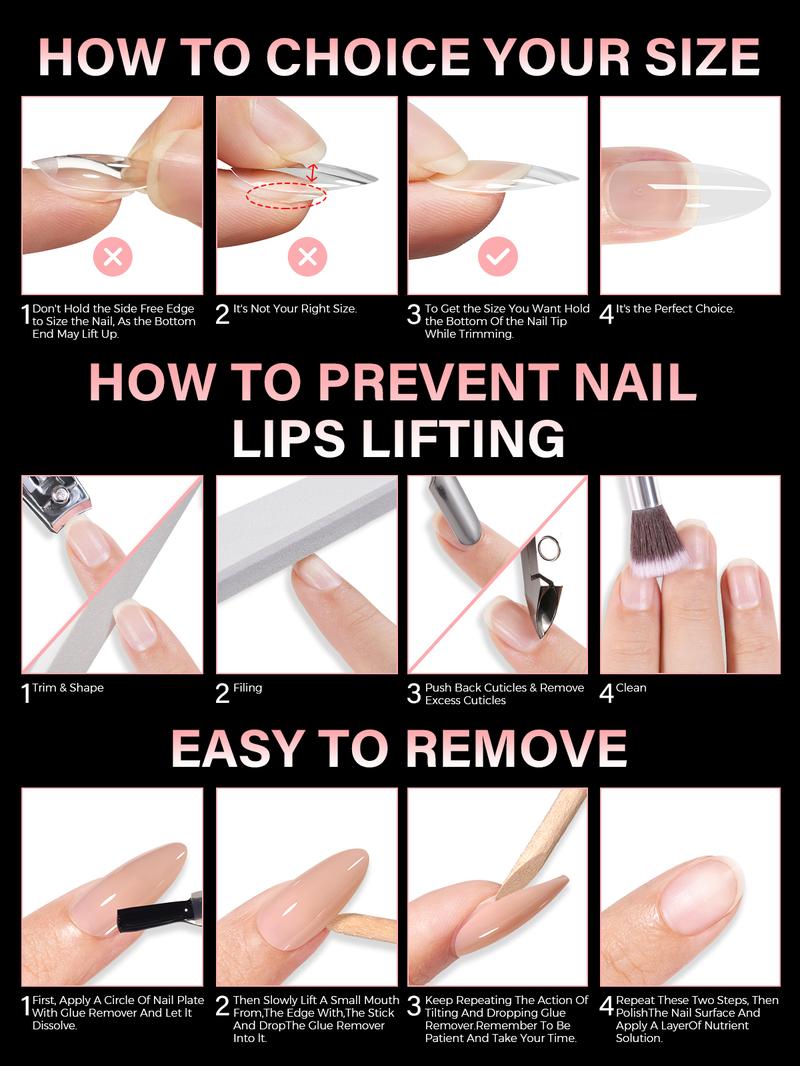 HOW TO CHOICE YOUR SIZE

1 Don't Hold the Side Free Edge to Size the Nail, As the Bottom End May Lift Up.

2 It's Not Your Right Size.

3 To Get the Size You Want Hold the Bottom Of the Nail Tip While Trimming.

4 It's the Perfect Choice.

HOW TO PREVENT NAIL LIPS LIFTING

1 Trim & Shape

2 Filing

3 Push Back Cuticles & Remove Excess Cuticles

4 Clean

EASY TO REMOVE

1 First, Apply A Circle Of Nail Plate With Glue Remover And Let It Dissolve.

2 Then Slowly Lift A Small Mouth From,The Edge With,The Stick And DropThe Glue Remover Into It.

3 Keep Repeating The Action Of Tilting And Dropping Glue Remover.Remember To Be Patient And Take Your Time.

4 Repeat These Two Steps, Then PolishThe Nail Surface And Apply A LayerOf Nutrient Solution.