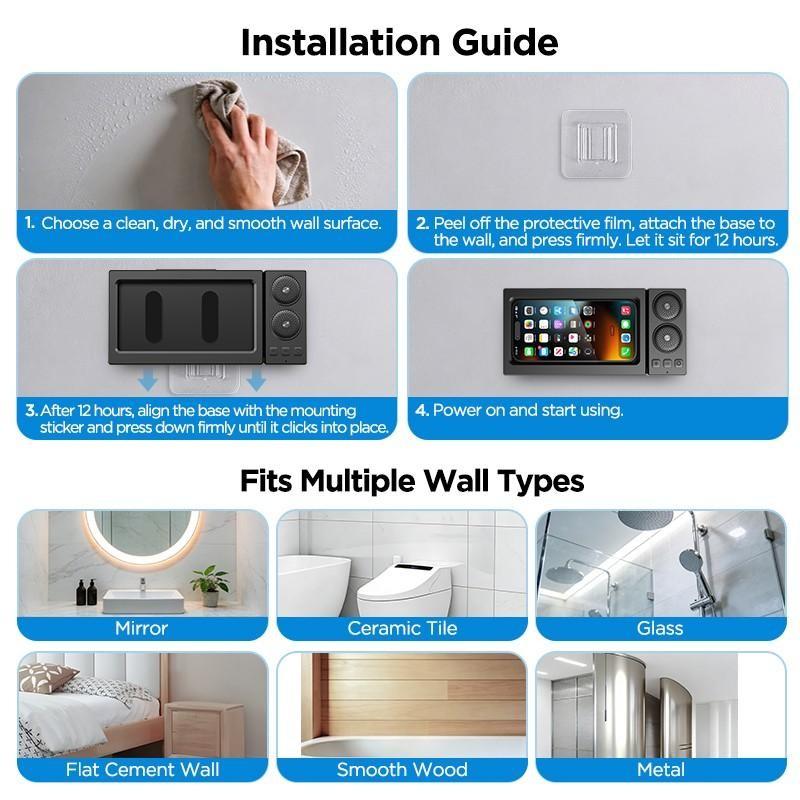 Installation Guide

1. Choose a clean, dry, and smooth wall surface.

2. Peel off the protective film, attach the base to the wall, and press firmly. Let it sit for 12 hours.

3. After 12 hours, align the base with the mounting sticker and press down firmly until it clicks into place.

4. Power on and start using.

Fits Multiple Wall Types

Mirror

Ceramic Tile

Glass

Flat Cement Wall

Smooth Wood

Metal