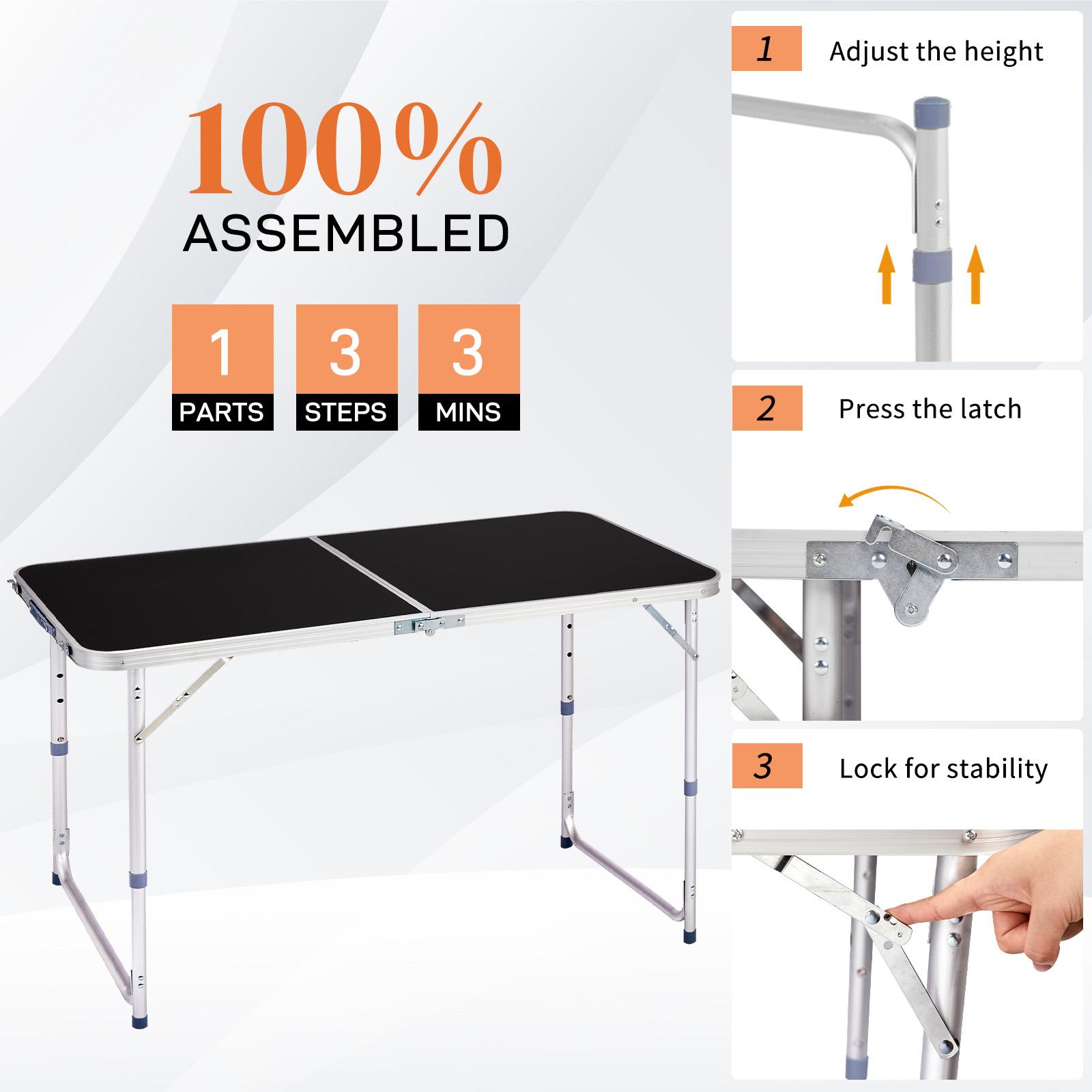 100%
ASSEMBLED

1
PARTS

3
STEPS

3
MINS

1 Adjust the height

2 Press the latch

3 Lock for stability