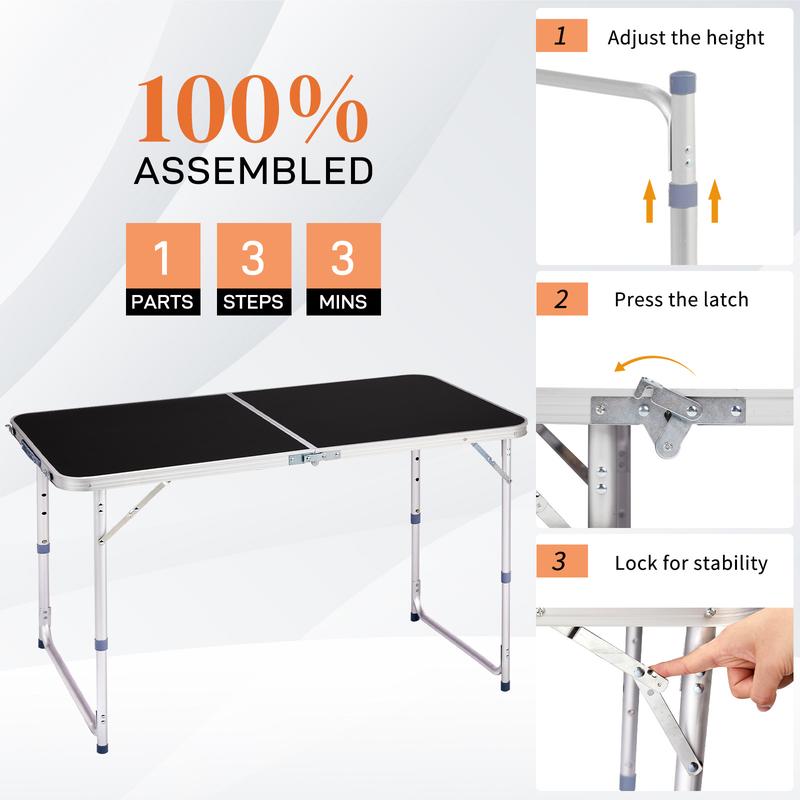 100%
ASSEMBLED

1
PARTS

3
STEPS

3
MINS

1 Adjust the height

2 Press the latch

3 Lock for stability