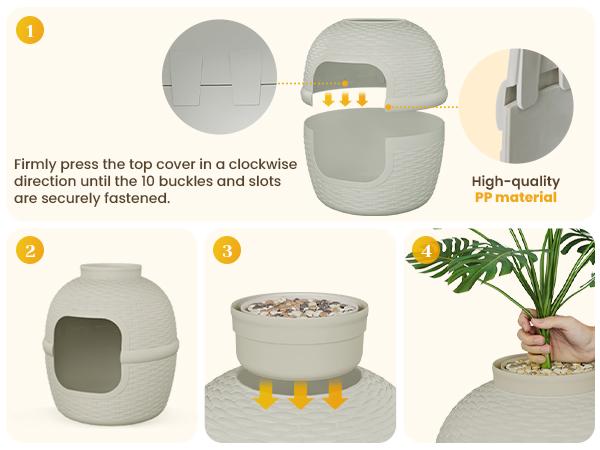 1

Firmly press the top cover in a clockwise direction until the 10 buckles and slots are securely fastened.

High-quality
PP material

2

3

4