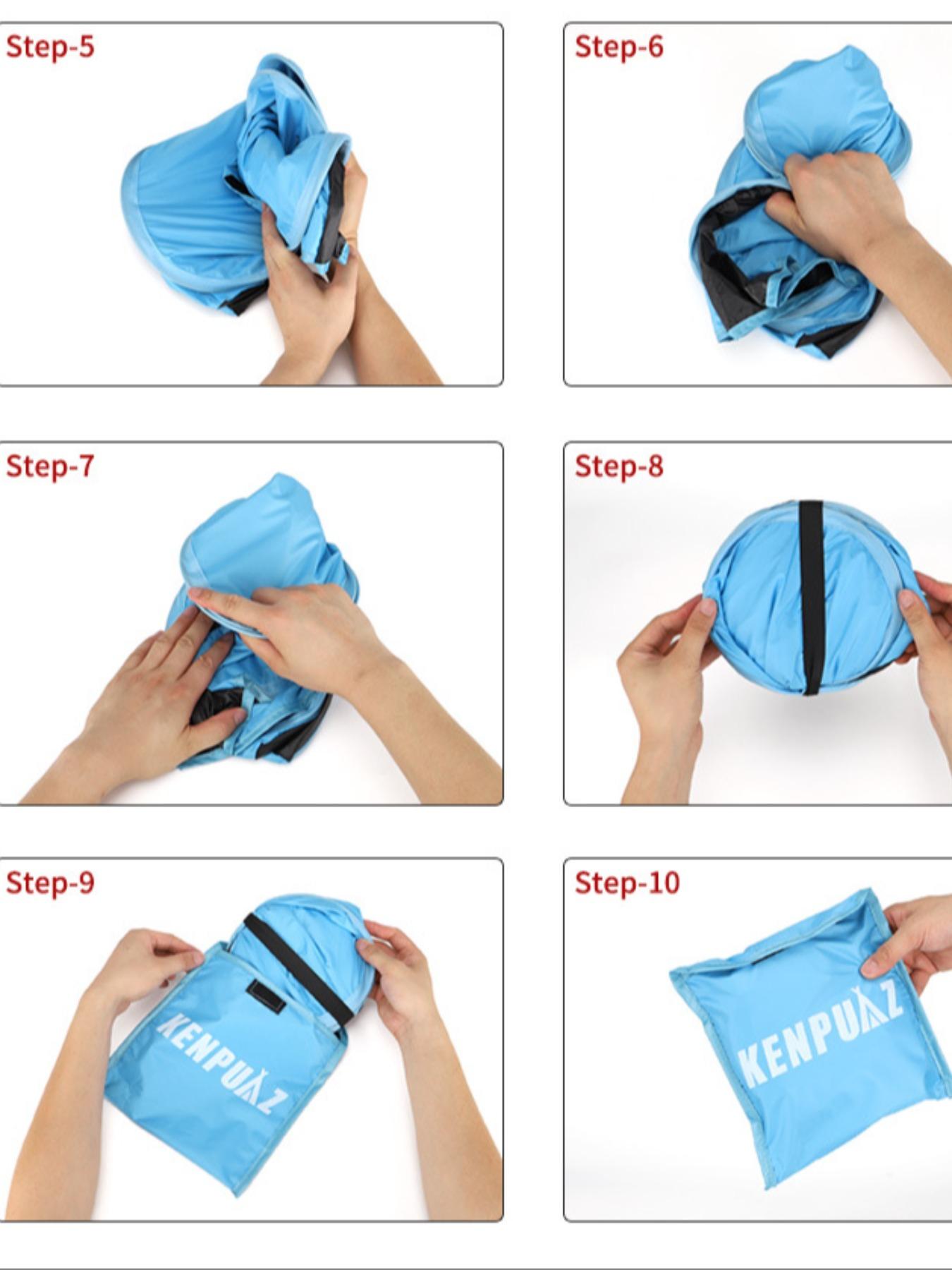 Step-5

Step-6

Step-7

Step-8

Step-9

KENPUAZ

Step-10

KENPUAZ