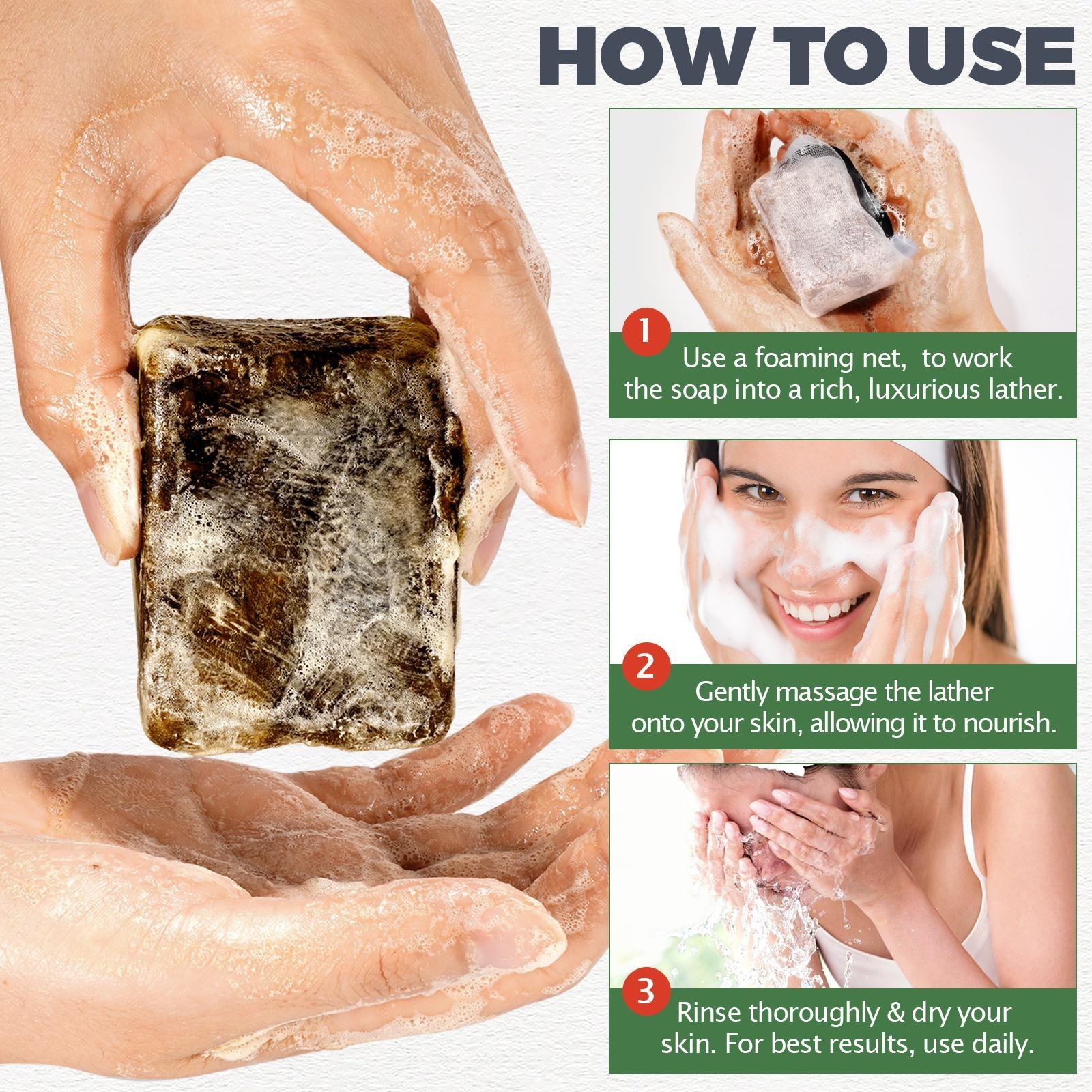 HOW TO USE

1
Use a foaming net, to work the soap into a rich, luxurious lather.

2
Gently massage the lather onto your skin, allowing it to nourish.

3
Rinse thoroughly & dry your skin. For best results, use daily.