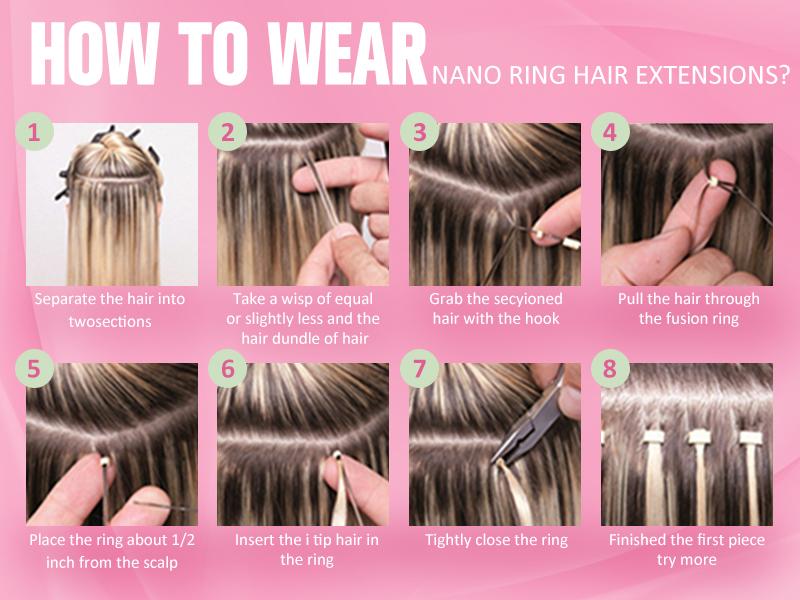 HOW TO WEAR NANO RING HAIR EXTENSIONS?

1
Separate the hair into twosections

2
Take a wisp of equal or slightly less and the hair dundle of hair

3
Grab the secyioned hair with the hook

4
Pull the hair through the fusion ring

5
Place the ring about 1/2 inch from the scalp

6
Insert the i tip hair in the ring

7
Tightly close the ring

8
Finished the first piece try more