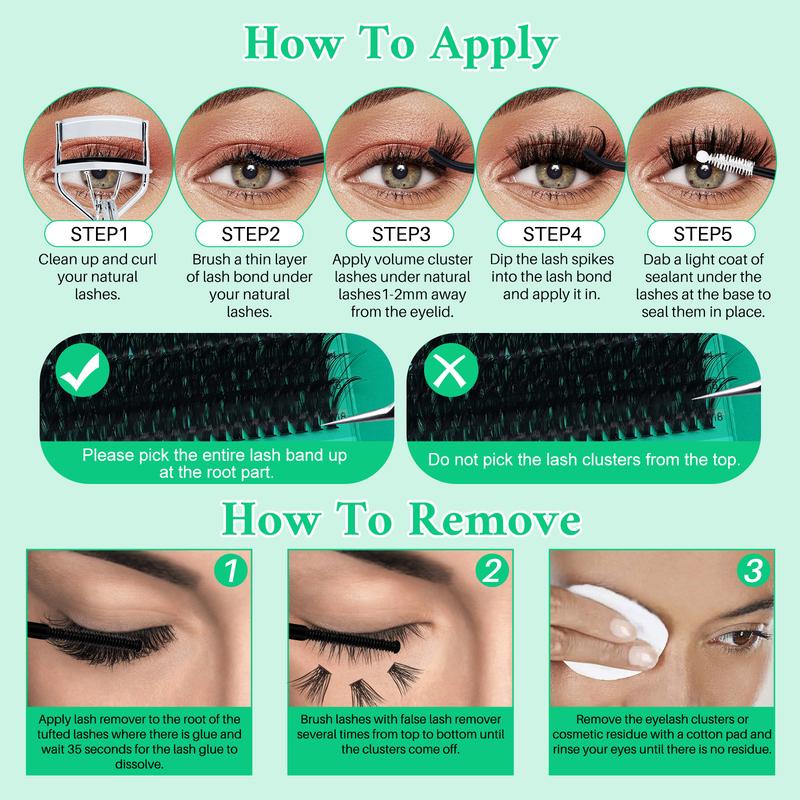 How To Apply

STEP1
Clean up and curl your natural lashes.

STEP2
Brush a thin layer of lash bond under your natural lashes.

STEP3
Apply volume cluster lashes under natural lashes1-2mm away from the eyelid.

STEP4
Dip the lash spikes into the lash bond and apply it in.

STEP5
Dab a light coat of sealant under the lashes at the base to seal them in place.

Please pick the entire lash band up at the root part.

Do not pick the lash clusters from the top.

How To Remove

1
Apply lash remover to the root of the tufted lashes where there is glue and wait 35 seconds for the lash glue to dissolve.

2
Brush lashes with false lash remover several times from top to bottom until the clusters come off.

3
Remove the eyelash clusters or cosmetic residue with a cotton pad and rinse your eyes until there is no residue.