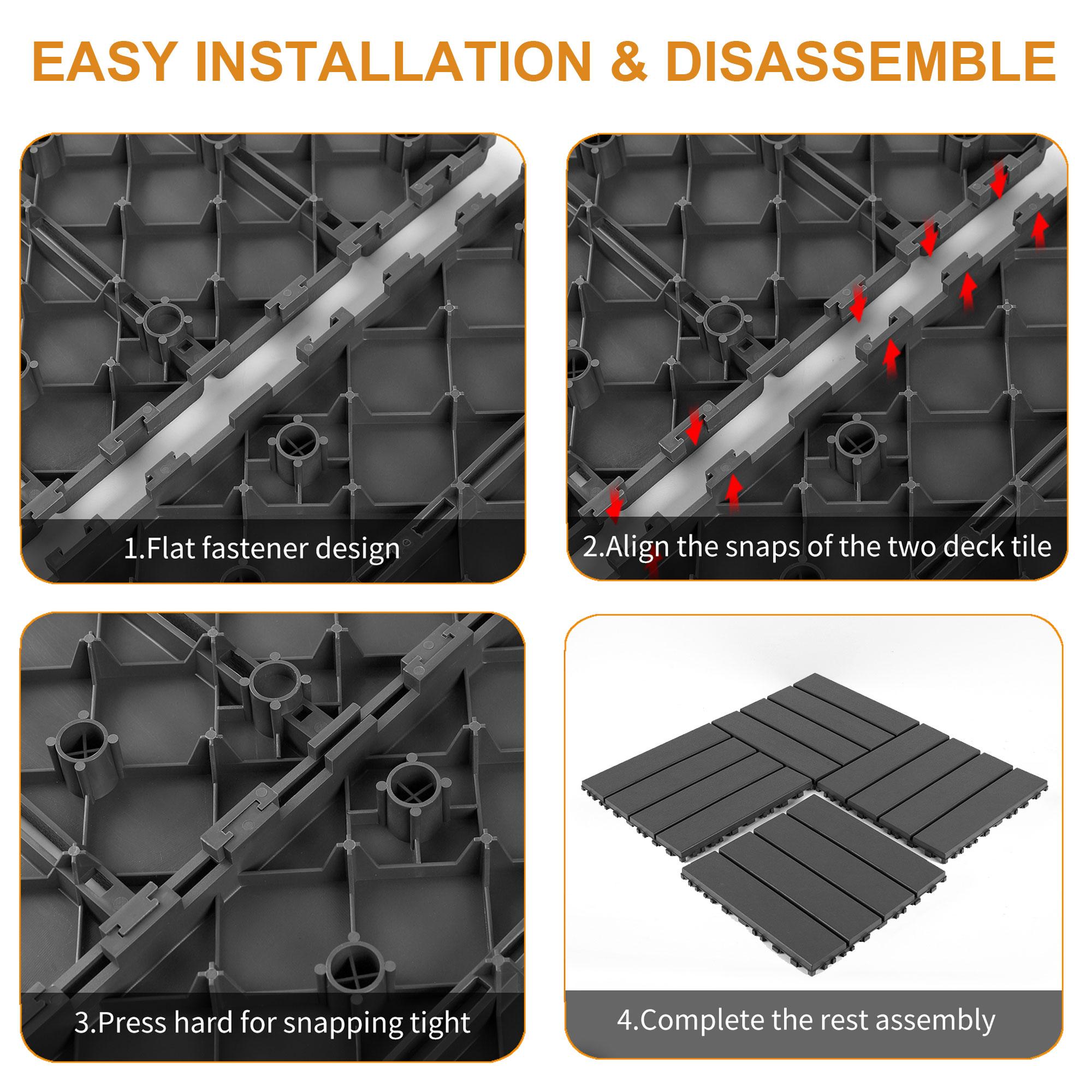 EASY INSTALLATION & DISASSEMBLE

1.Flat fastener design

2.Align the snaps of the two deck tile

3.Press hard for snapping tight

4.Complete the rest assembly