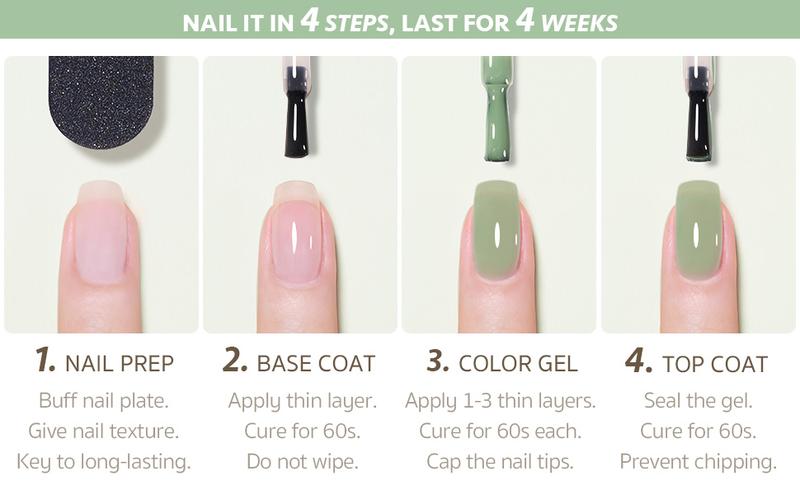 NAIL IT IN 4 STEPS, LAST FOR 4 WEEKS

1. NAIL PREP
Buff nail plate.
Give nail texture.
Key to long-lasting.

2. BASE COAT
Apply thin layer.
Cure for 60s.
Do not wipe.

3. COLOR GEL
Apply 1-3 thin layers.
Cure for 60s each.
Cap the nail tips.

4. TOP COAT
Seal the gel.
Cure for 60s.
Prevent chipping.