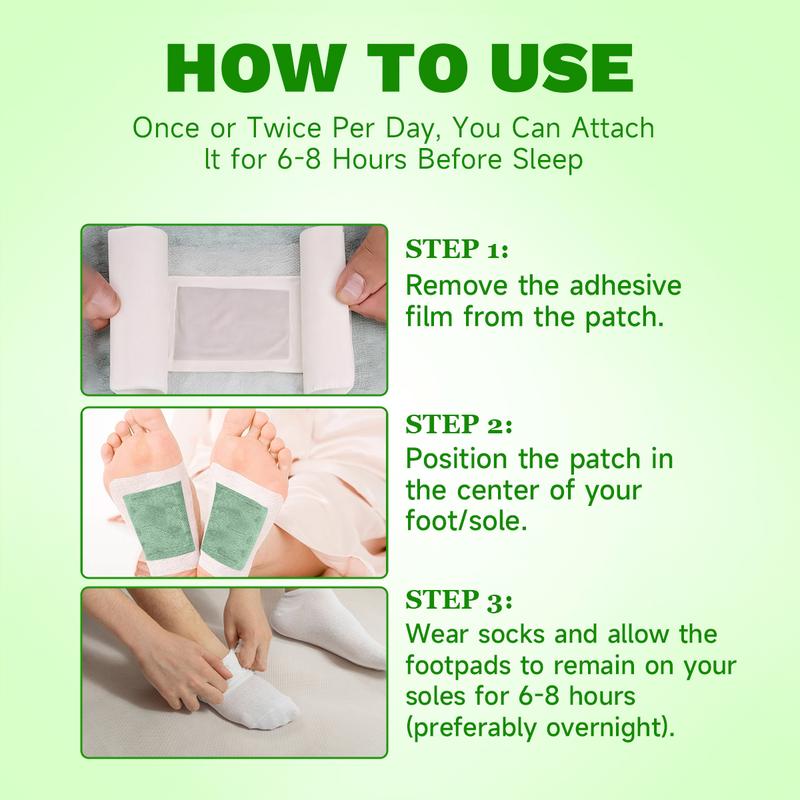 HOW TO USE

Once or Twice Per Day, You Can Attach It for 6-8 Hours Before Sleep

STEP 1:
Remove the adhesive film from the patch.

STEP 2:
Position the patch in the center of your foot/sole.

STEP 3:
Wear socks and allow the footpads to remain on your soles for 6-8 hours (preferably overnight).