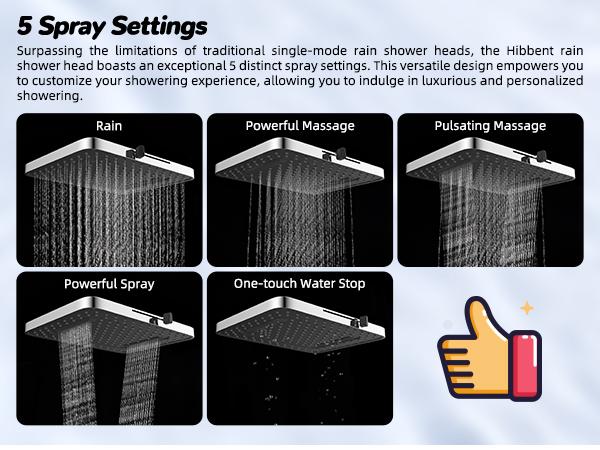 5 Spray Settings

Surpassing the limitations of traditional single-mode rain shower heads, the Hibbent rain shower head boasts an exceptional 5 distinct spray settings. This versatile design empowers you to customize your showering experience, allowing you to indulge in luxurious and personalized showering.

Rain

Powerful Massage

Pulsating Massage

Powerful Spray

One-touch Water Stop