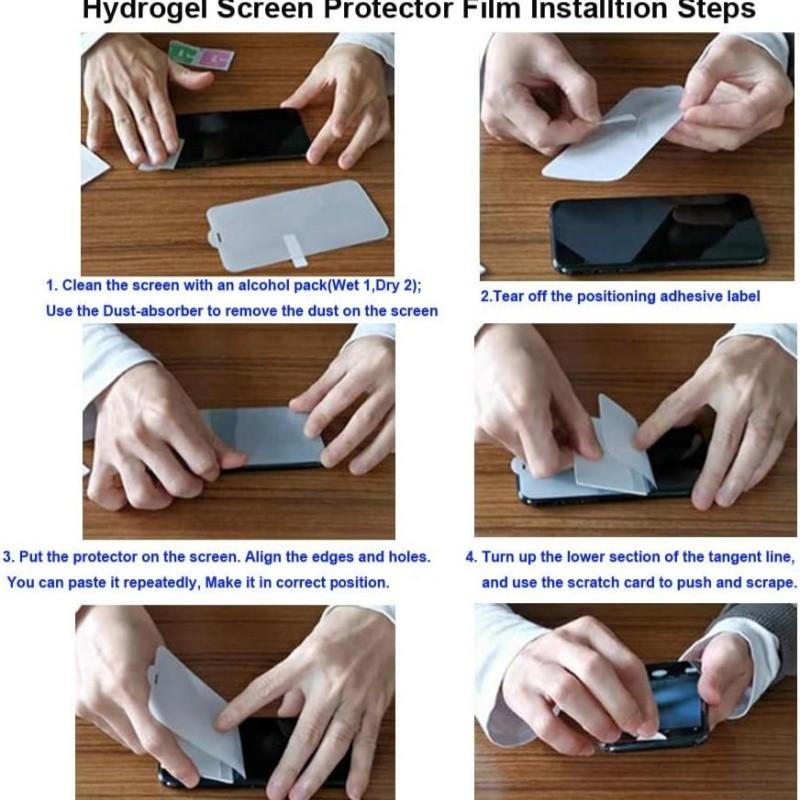 Hydrogel Screen Protector Film Installtion Steps

1. Clean the screen with an alcohol pack(Wet 1,Dry 2); Use the Dust-absorber to remove the dust on the screen

2.Tear off the positioning adhesive label

3. Put the protector on the screen. Align the edges and holes. You can paste it repeatedly, Make it in correct position.

4. Turn up the lower section of the tangent line, and use the scratch card to push and scrape.