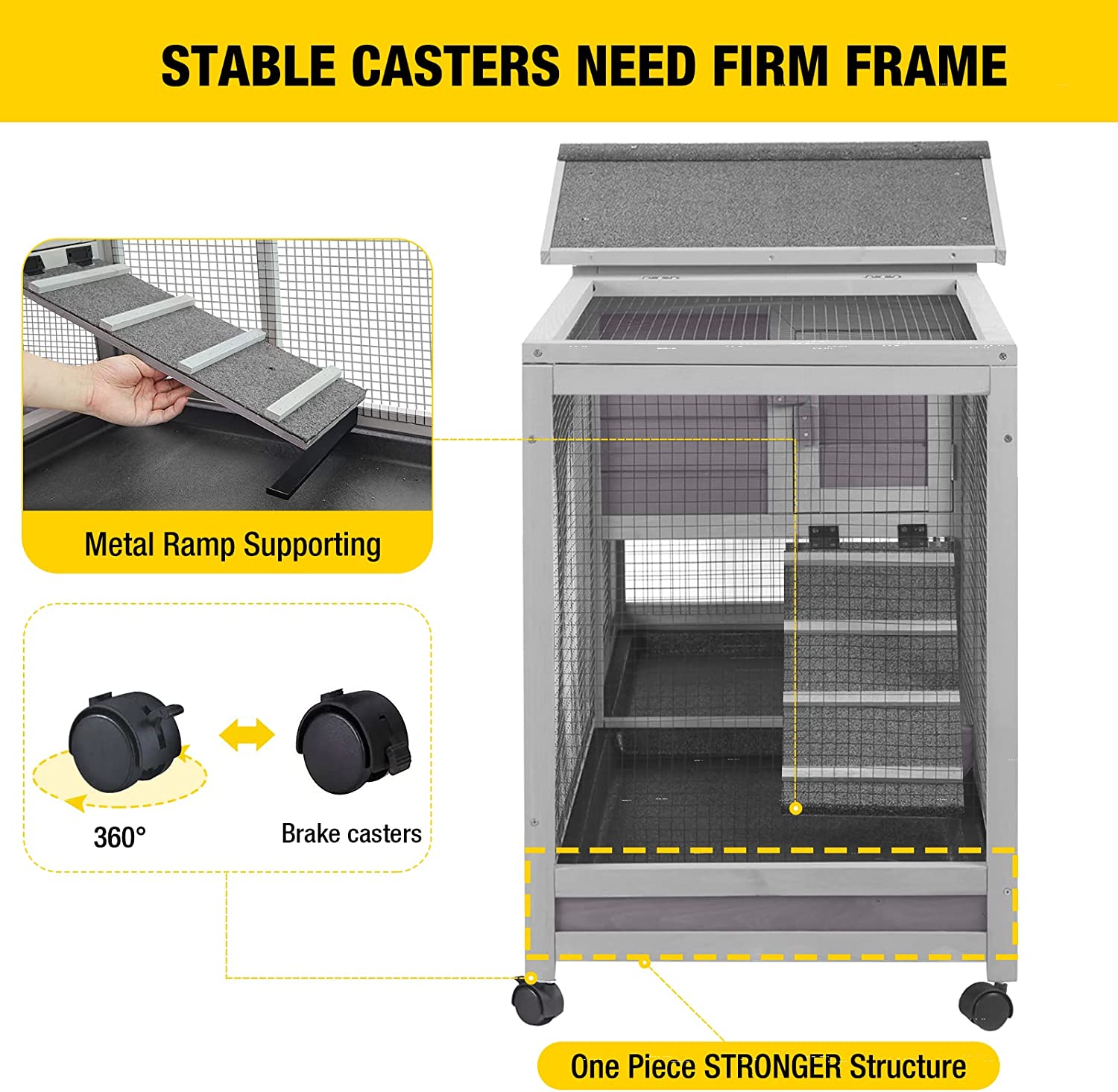 STABLE CASTERS NEED FIRM FRAME

Metal Ramp Supporting

360°

Brake casters

One Piece STRONGER Structure