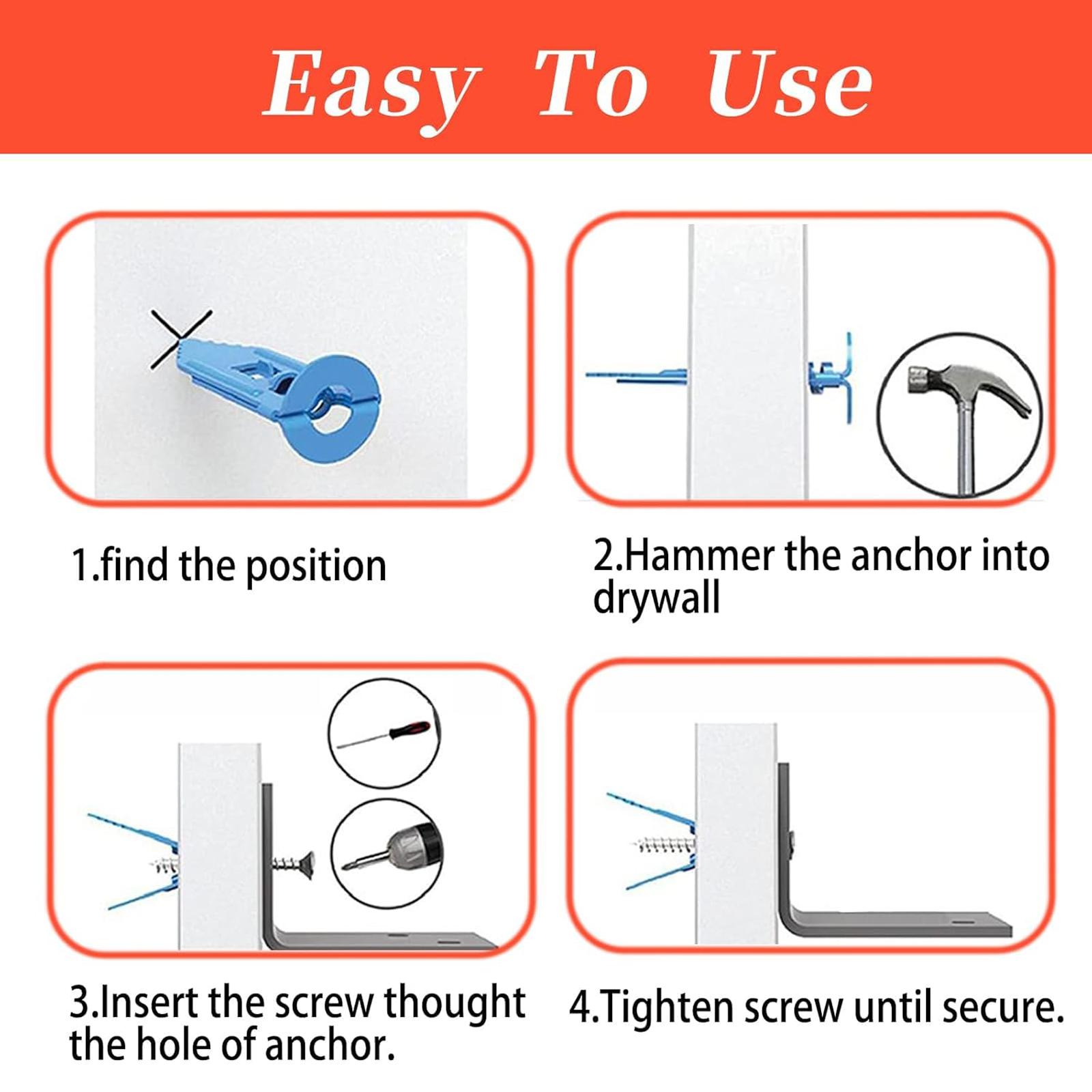 Easy To Use

1.find the position

2.Hammer the anchor into drywall

3.Insert the screw thought the hole of anchor.

4.Tighten screw until secure.