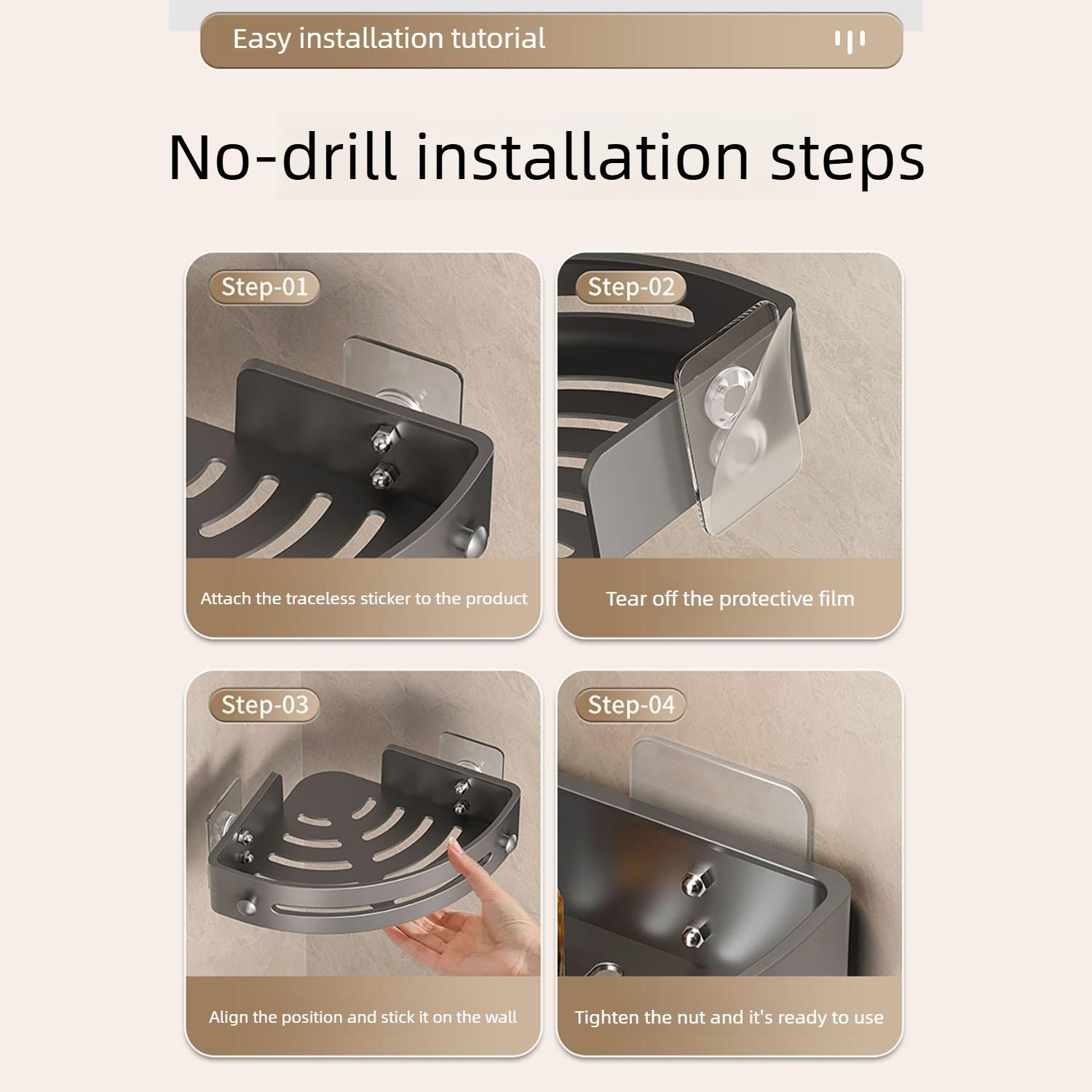 Easy installation tutorial

No-drill installation steps

Step-01

Attach the traceless sticker to the product

Step-02

Tear off the protective film

Step-03

Align the position and stick it on the wall

Step-04

Tighten the nut and it's ready to use