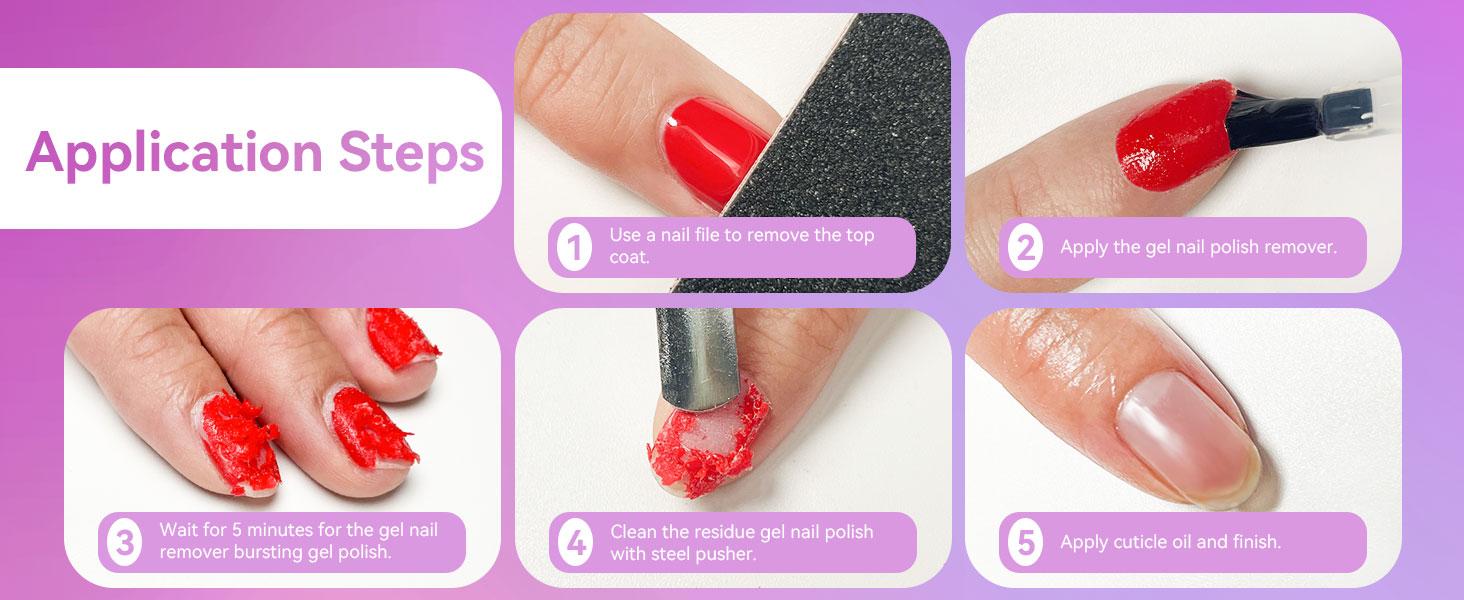 Application Steps

1 Use a nail file to remove the top coat.

2 Apply the gel nail polish remover.

3 Wait for 5 minutes for the gel nail remover bursting gel polish.

4 Clean the residue gel nail polish with steel pusher.

5 Apply cuticle oil and finish.