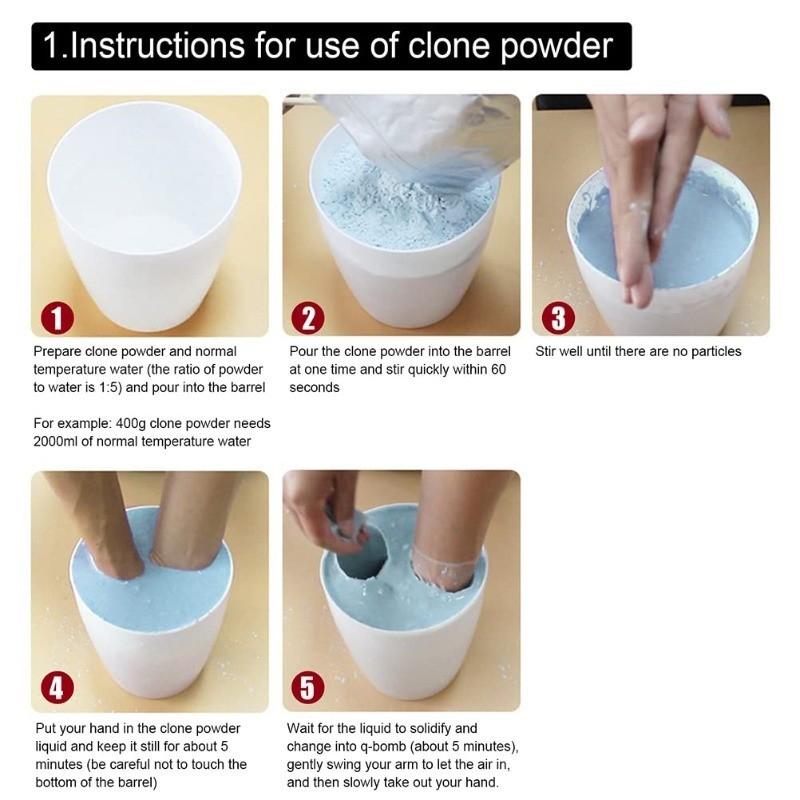 1.Instructions for use of clone powder

1

Prepare clone powder and normal temperature water (the ratio of powder to water is 1:5) and pour into the barrel

For example: 400g clone powder needs 2000ml of normal temperature water

2

Pour the clone powder into the barrel at one time and stir quickly within 60 seconds

3

Stir well until there are no particles

4

Put your hand in the clone powder liquid and keep it still for about 5 minutes (be careful not to touch the bottom of the barrel)

5

Wait for the liquid to solidify and change into q-bomb (about 5 minutes), gently swing your arm to let the air in, and then slowly take out your hand.