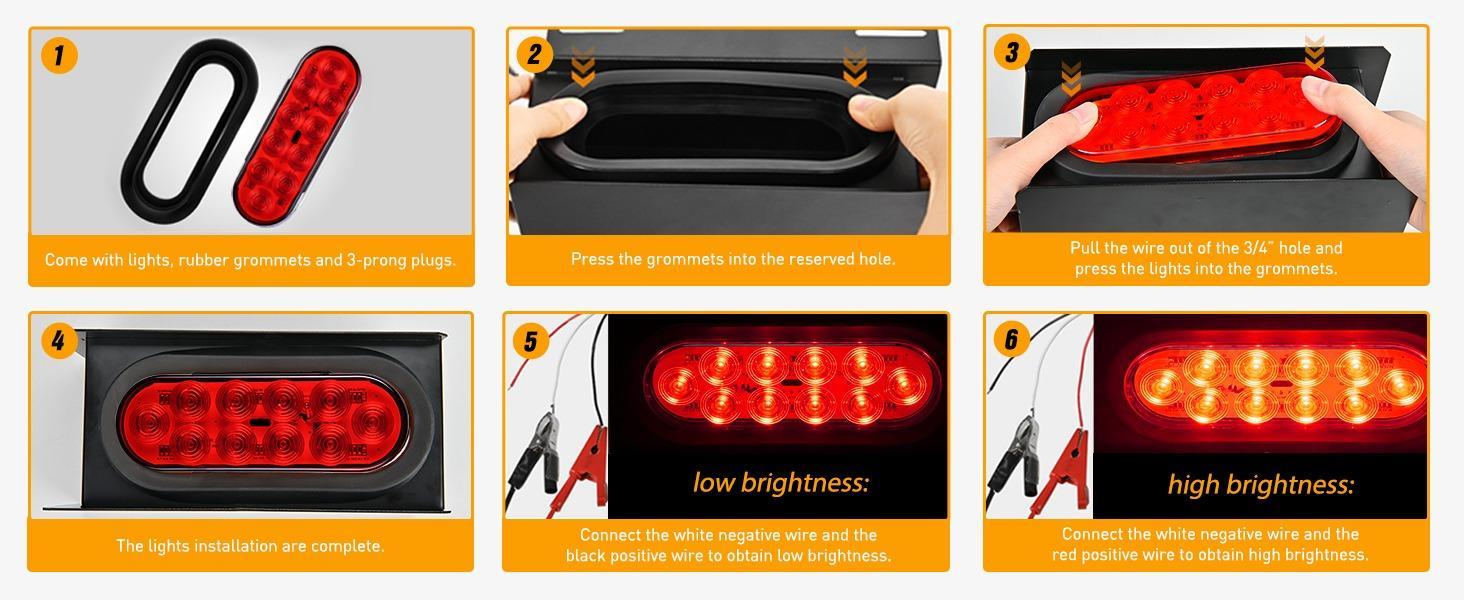 1

Come with lights, rubber grommets and 3-prong plugs.

2

Press the grommets into the reserved hole.

3

Pull the wire out of the 3/4" hole and press the lights into the grommets.

4

The lights installation are complete.

5

low brightness:

Connect the white negative wire and the black positive wire to obtain low brightness.

6

high brightness:

Connect the white negative wire and the red positive wire to obtain high brightness.