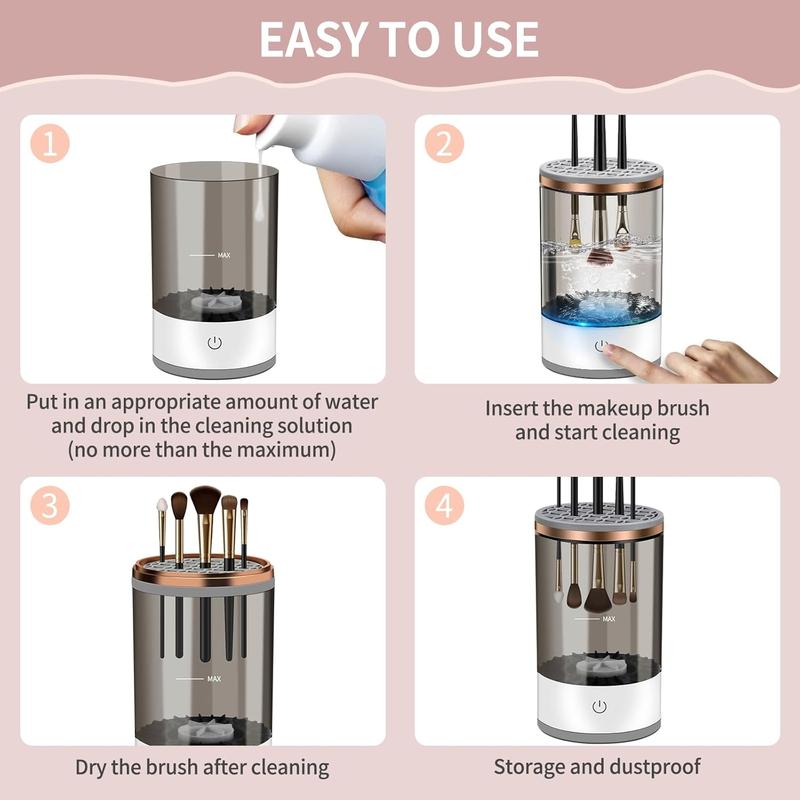 EASY TO USE

1

MAX

Put in an appropriate amount of water and drop in the cleaning solution (no more than the maximum)

2

Insert the makeup brush and start cleaning

3

MAX

Dry the brush after cleaning

4

MAX

Storage and dustproof