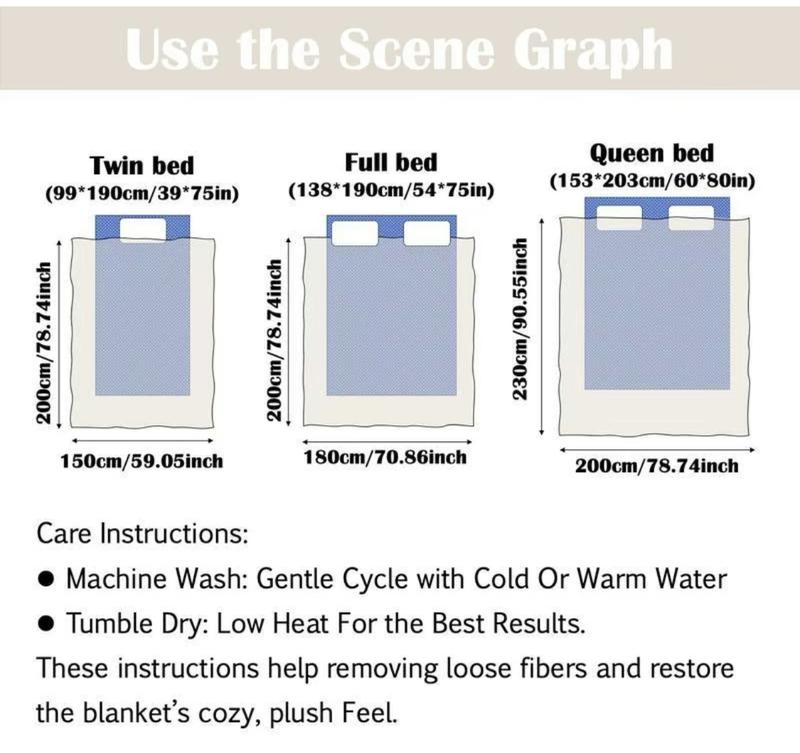 Use the Scene Graph

Twin bed
(99*190cm/39*75in)

200cm/78.74inch

150cm/59.05inch

Full bed
(138*190cm/54*75in)

200cm/78.74inch

180cm/70.86inch

Queen bed
(153*203cm/60*80in)

230cm/90.55inch

200cm/78.74inch

Care Instructions:

● Machine Wash: Gentle Cycle with Cold Or Warm Water

● Tumble Dry: Low Heat For the Best Results.

These instructions help removing loose fibers and restore the blanket's cozy, plush Feel.