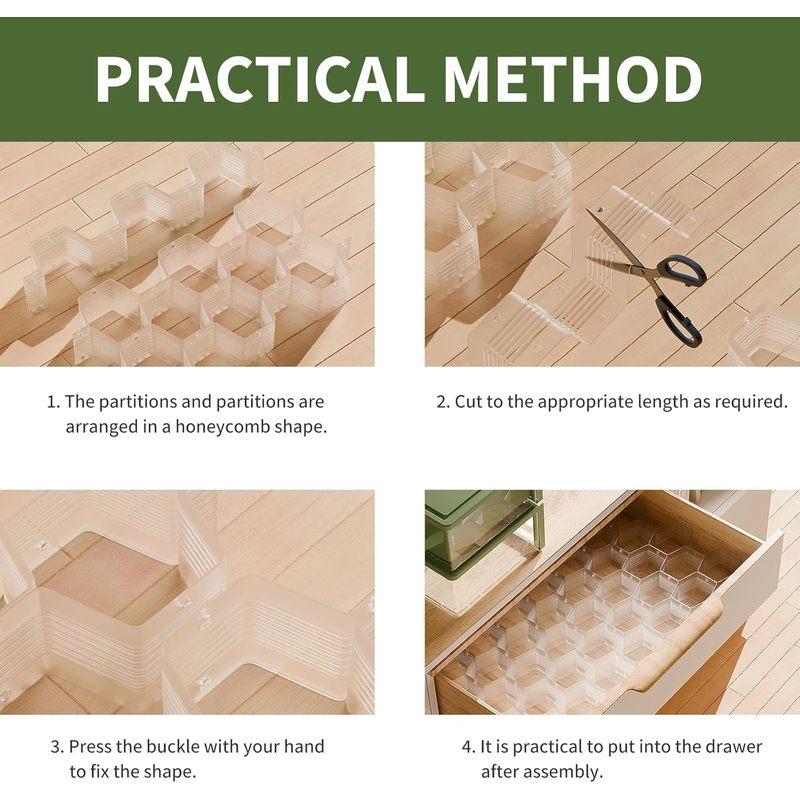 PRACTICAL METHOD

1. The partitions and partitions are arranged in a honeycomb shape.

2. Cut to the appropriate length as required.

3. Press the buckle with your hand to fix the shape.

4. It is practical to put into the drawer after assembly.