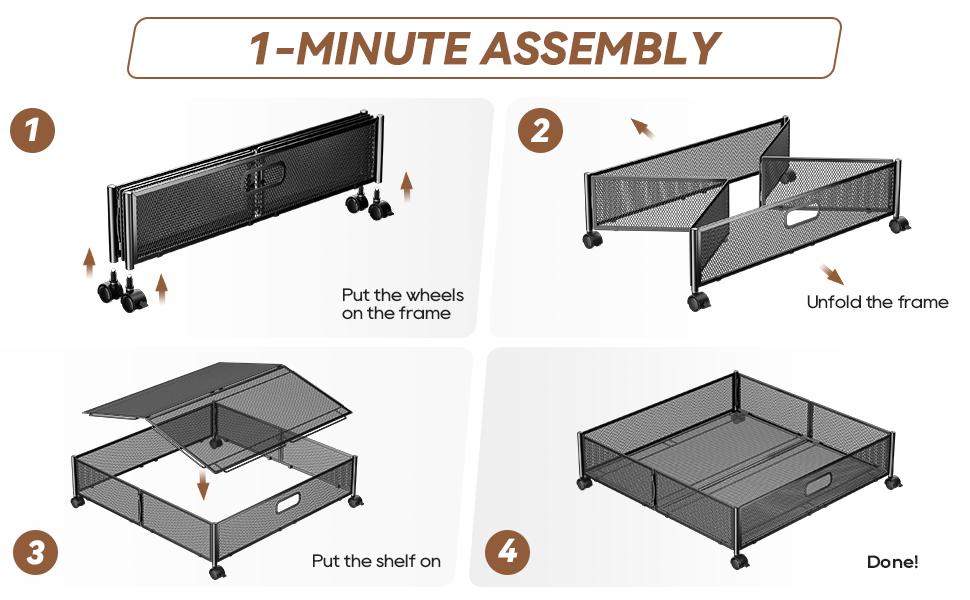 1-MINUTE ASSEMBLY

1

Put the wheels on the frame

2

Unfold the frame

3

Put the shelf on

4

Done!