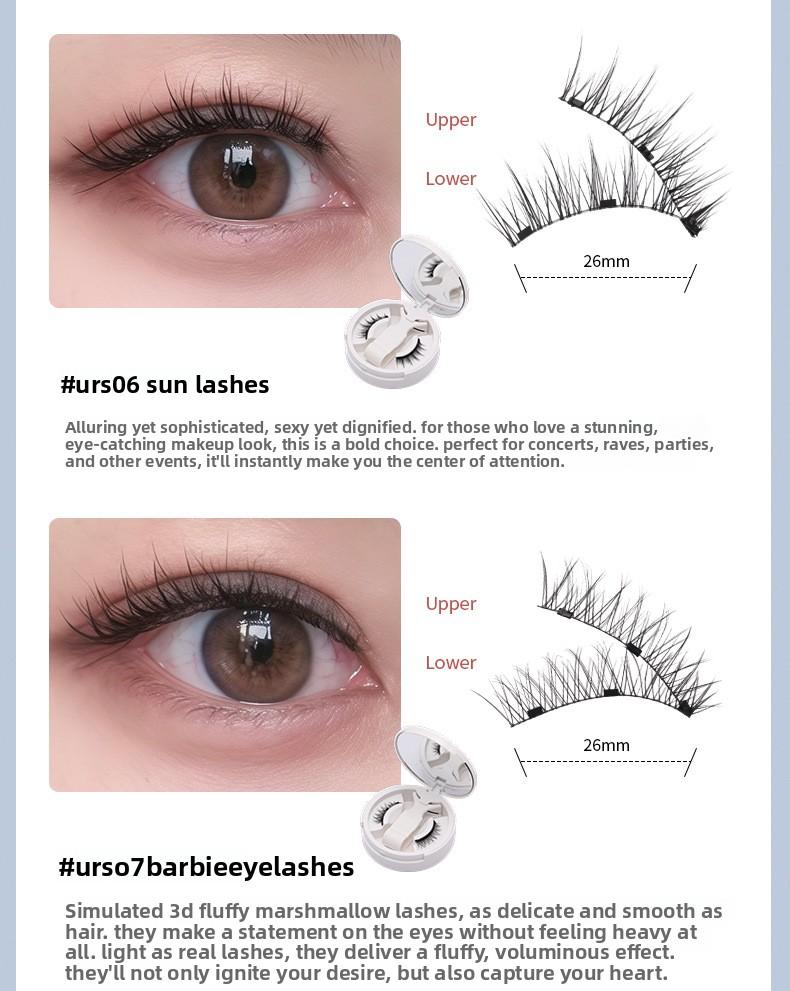 Upper

Lower

26mm

#urs06 sun lashes

Alluring yet sophisticated, sexy yet dignified. for those who love a stunning, eye-catching makeup look, this is a bold choice. perfect for concerts, raves, parties, and other events, it'll instantly make you the center of attention.

Upper

Lower

26mm

#urso7barbieeyelashes

Simulated 3d fluffy marshmallow lashes, as delicate and smooth as hair. they make a statement on the eyes without feeling heavy at all. light as real lashes, they deliver a fluffy, voluminous effect. they'll not only ignite your desire, but also capture your heart.