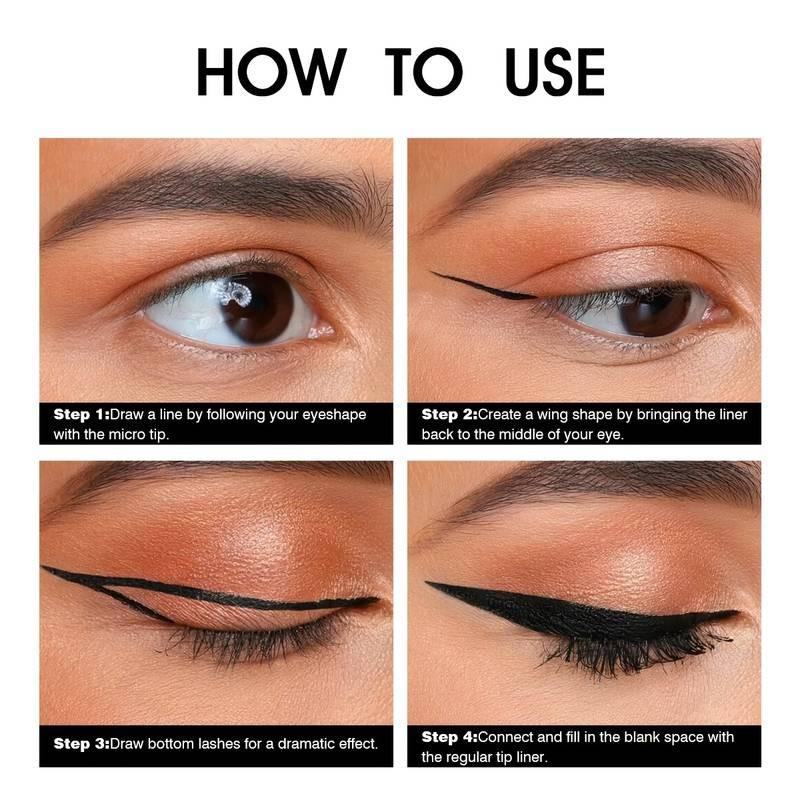 HOW TO USE

Step 1:Draw a line by following your eyeshape with the micro tip.

Step 2:Create a wing shape by bringing the liner back to the middle of your eye.

Step 3:Draw bottom lashes for a dramatic effect.

Step 4:Connect and fill in the blank space with the regular tip liner.