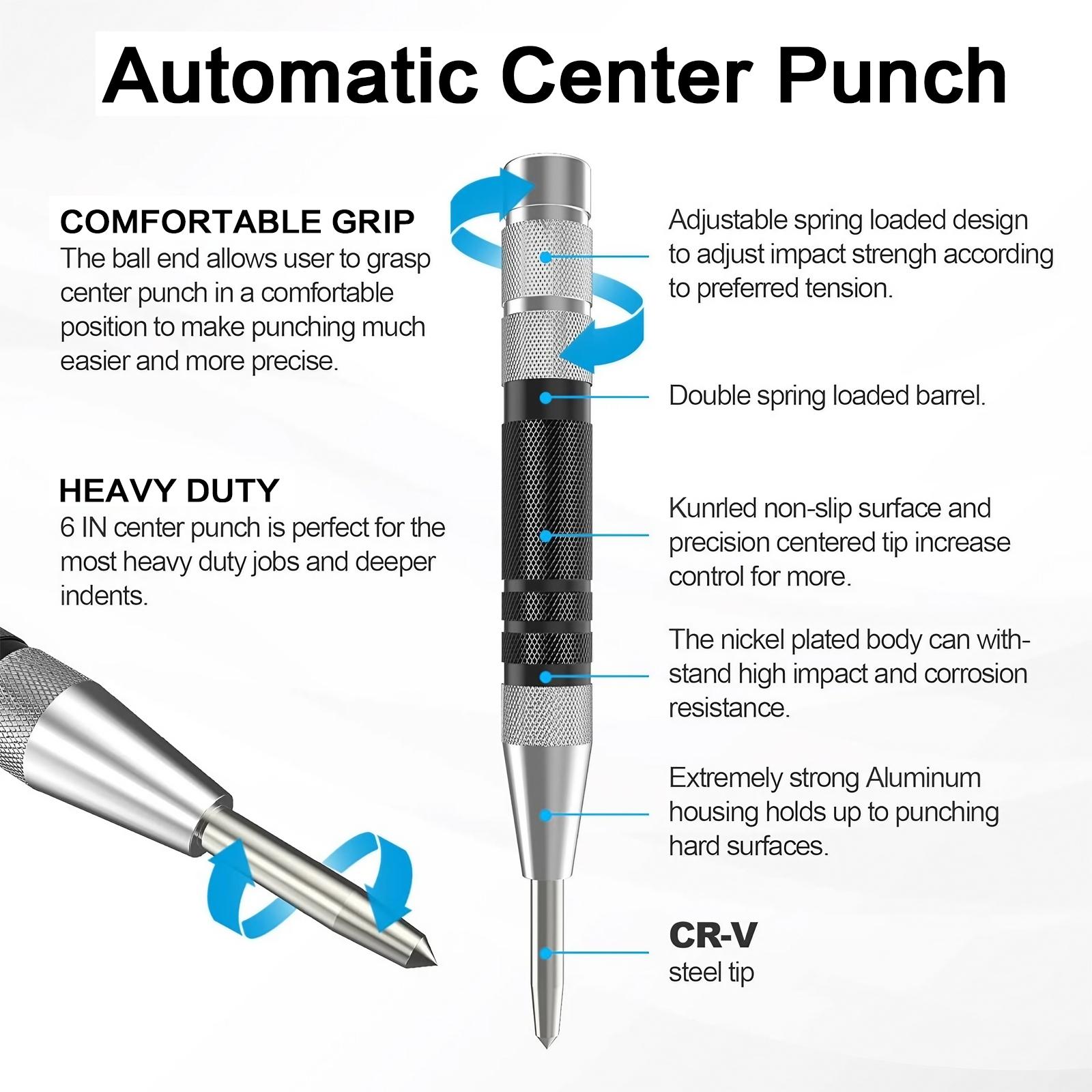 Automatic Center Punch

COMFORTABLE GRIP
The ball end allows user to grasp center punch in a comfortable position to make punching much easier and more precise.

HEAVY DUTY
6 IN center punch is perfect for the most heavy duty jobs and deeper indents.

Adjustable spring loaded design to adjust impact strengh according to preferred tension.

Double spring loaded barrel.

Kunrled non-slip surface and precision centered tip increase control for more.

The nickel plated body can withstand high impact and corrosion resistance.

Extremely strong Aluminum housing holds up to punching hard surfaces.

CR-V
steel tip