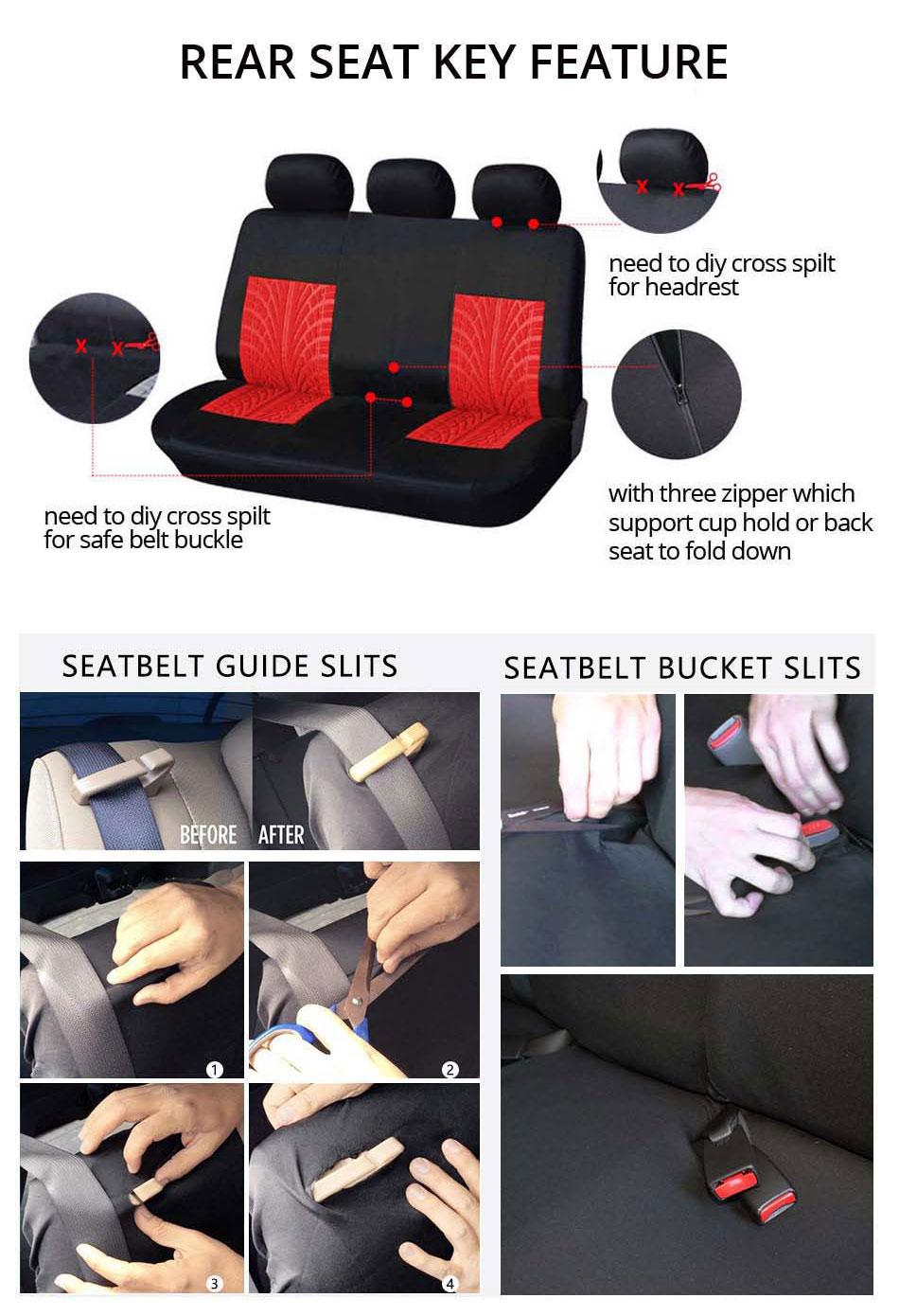 REAR SEAT KEY FEATURE

need to diy cross spilt for headrest

need to diy cross spilt for safe belt buckle

with three zipper which support cup hold or back seat to fold down

SEATBELT GUIDE SLITS

BEFORE AFTER

1
2
3
4

SEATBELT BUCKET SLITS